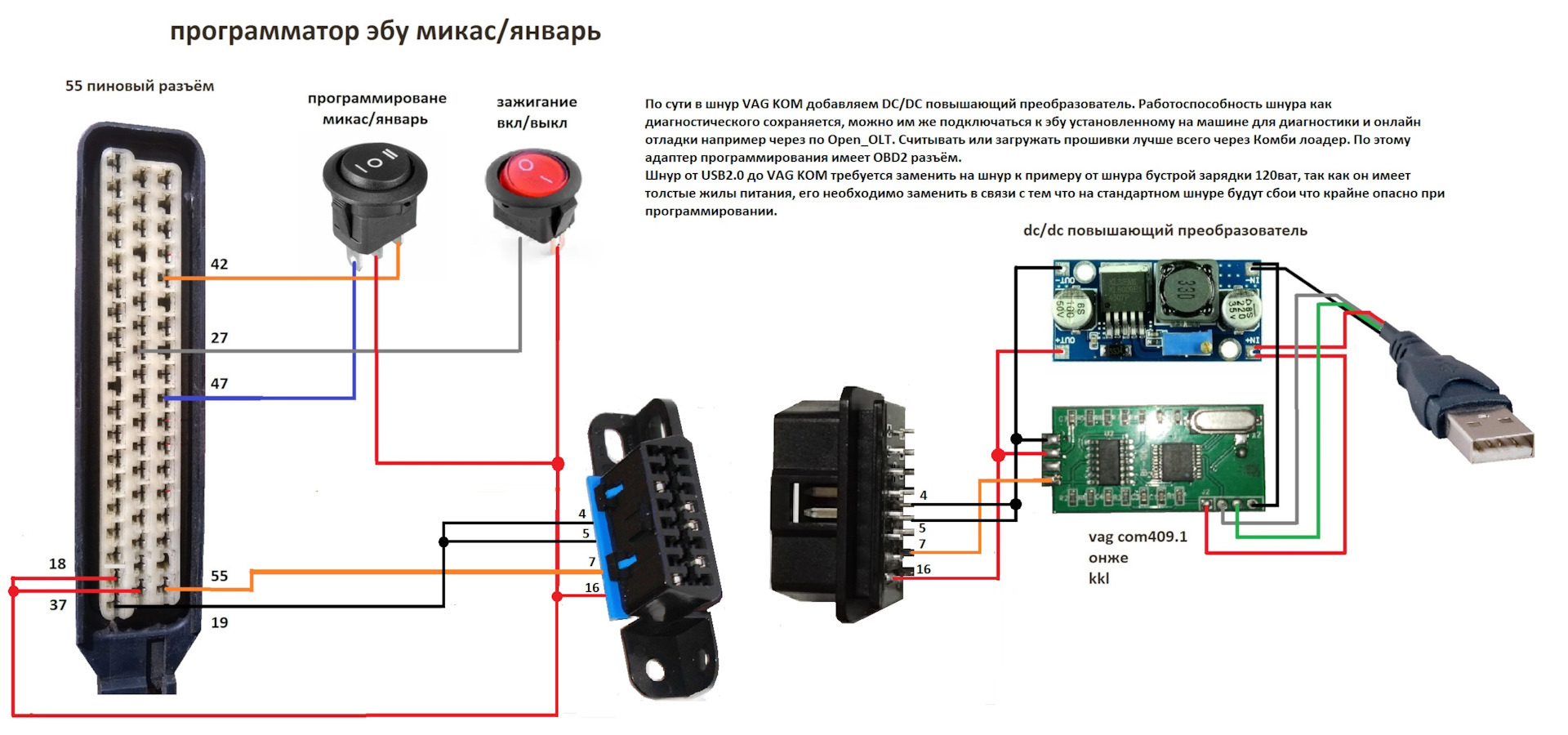 программатор эбу микас/январь

55 пиновый разъём

программироване микас/январь

зажигание вкл/выкл

По сути в шнур VAG KOM добавляем DC/DC повышающий преобразователь. Работоспособность шнура как диагностического сохраняется, можно им же подключаться к эбу установленному на машине для диагностики и онлайн отладки например через по Open_OLT. Считывать или загружать прошивки лучше всего через Комби лоадер. По этому адаптер программирования имеет OBD2 разъём.
Шнур от USB2.0 до VAG KOM требуется заменить на шнур к примеру от шнура быстрой зарядки 120ват, так как он имеет толстые жилы питания, его необходимо заменить в связи с тем что на стандартном шнуре будут сбои что крайне опасно при программировании.

dc/dc повышающий преобразователь

42

27

47

18

37

55

19

4

5

7

16

4

5

7

16

OUT-

OUT+

IN-

IN+

330

vag com409.1
онже
kkl