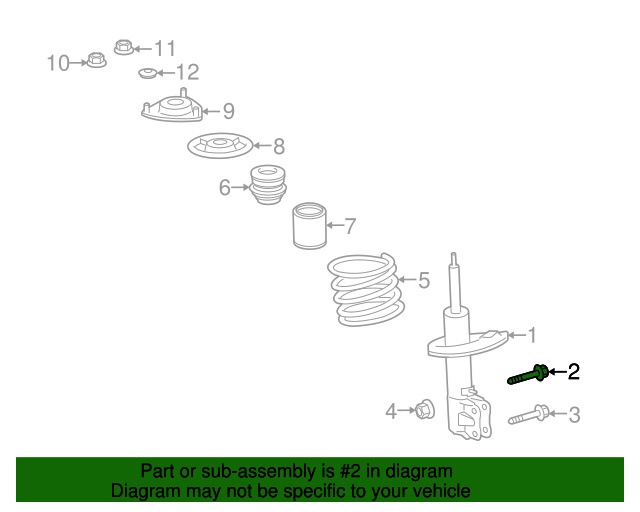 10
11
12
9
8
6
7
5
1
2
4
3

Part or sub-assembly is #2 in diagram
Diagram may not be specific to your vehicle