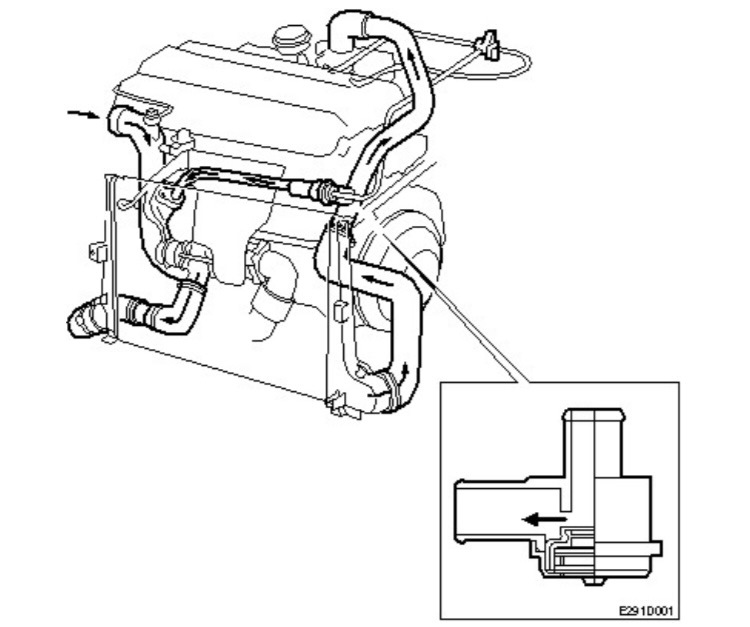 E291D001