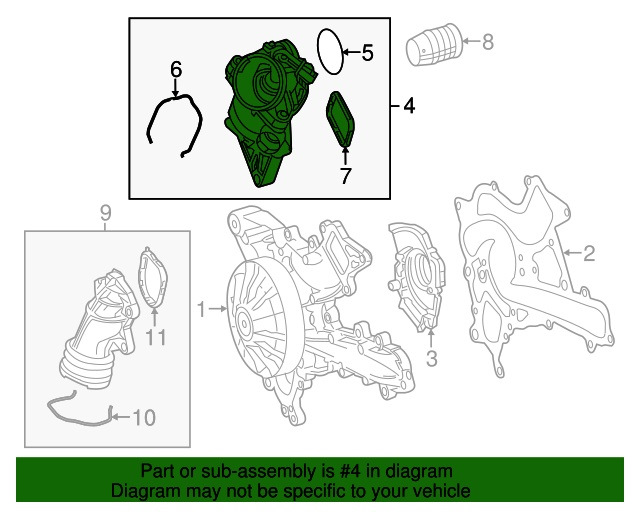 6
5
8
4
7
9
2
1
11
3
10

Part or sub-assembly is #4 in diagram
Diagram may not be specific to your vehicle