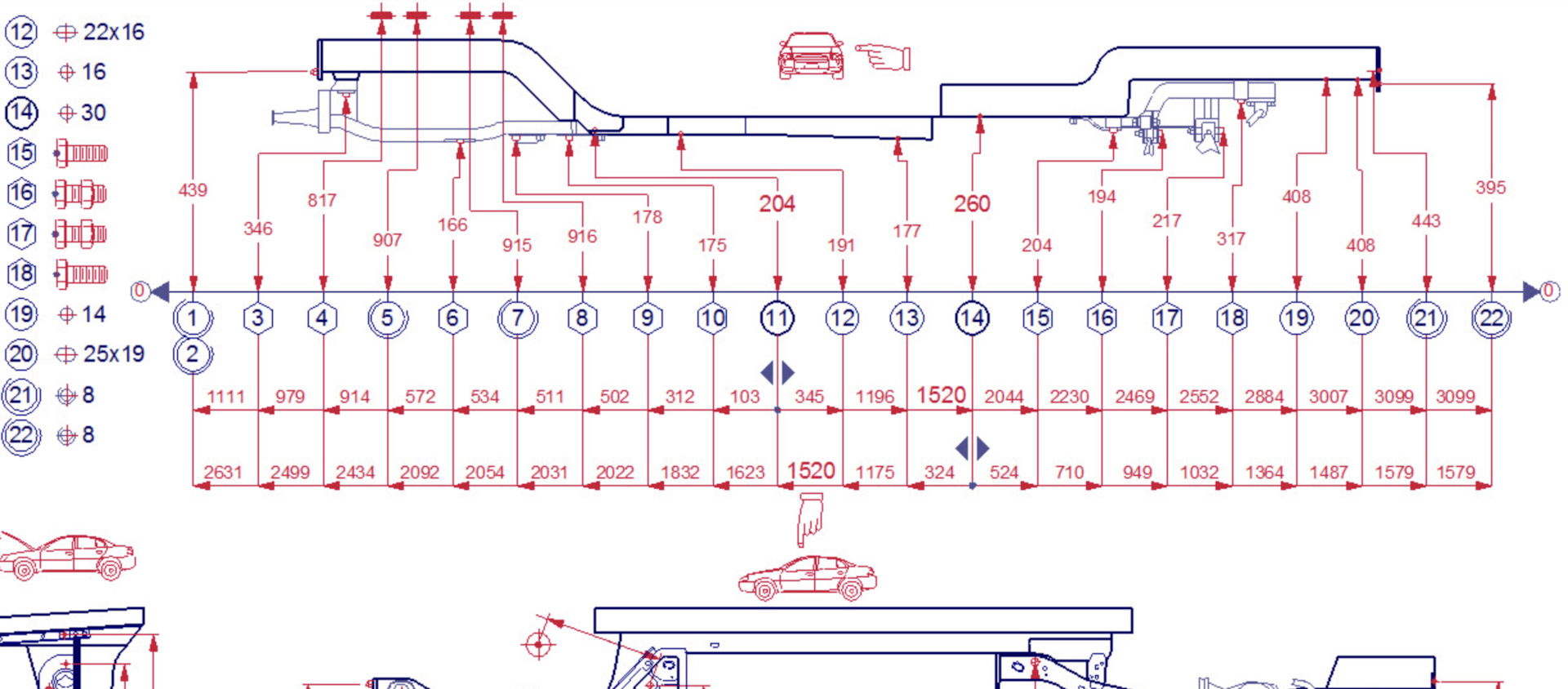 12 22x16
13 16
14 30
15
16
17
18
19 14
20 25x19
21 8
22 8

439 346 817 907 166 915 916 178 175 204 191 177 260 204 194 217 317 408 408 443 395

0 1 3 4 5 6 7 8 9 10 11 12 13 14 15 16 17 18 19 20 21 22 0
2

1111 979 914 572 534 511 502 312 103 345 1196 1520 2044 2230 2469 2552 2884 3007 3099 3099

2631 2499 2434 2092 2054 2031 2022 1832 1623 1520 1175 324 524 710 949 1032 1364 1487 1579 1579