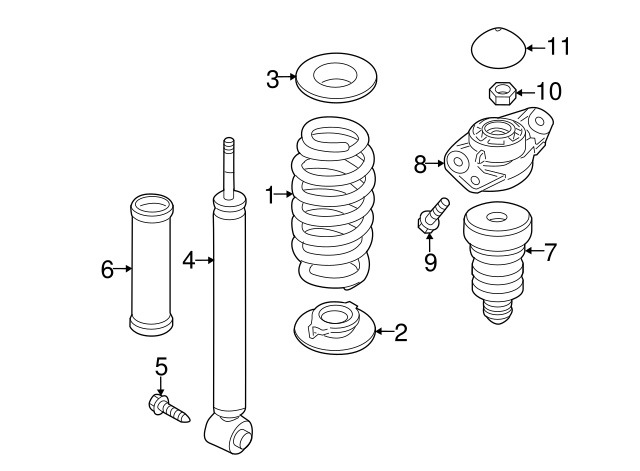 11
3
10
8
1
9
7
6
4
2
5