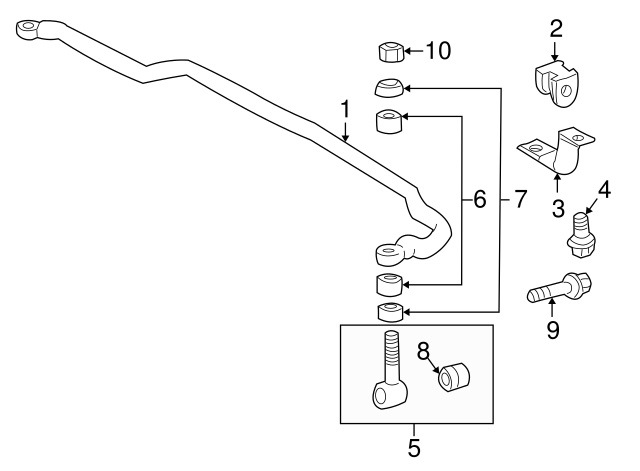 10
2
1
6
7
3
4
9
8
5