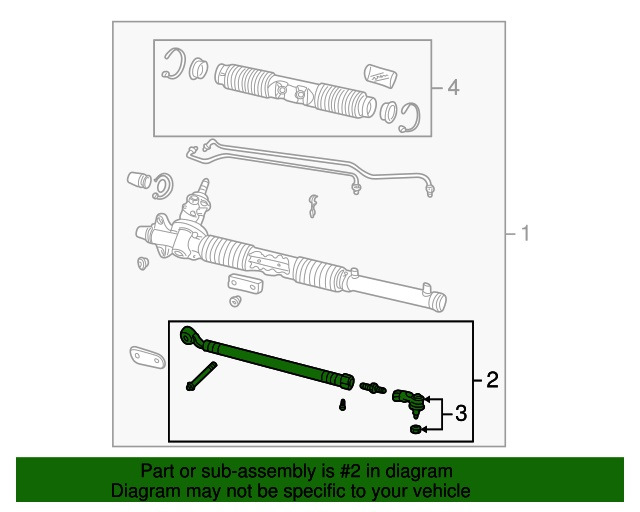 4

1

2

3

Part or sub-assembly is #2 in diagram
Diagram may not be specific to your vehicle