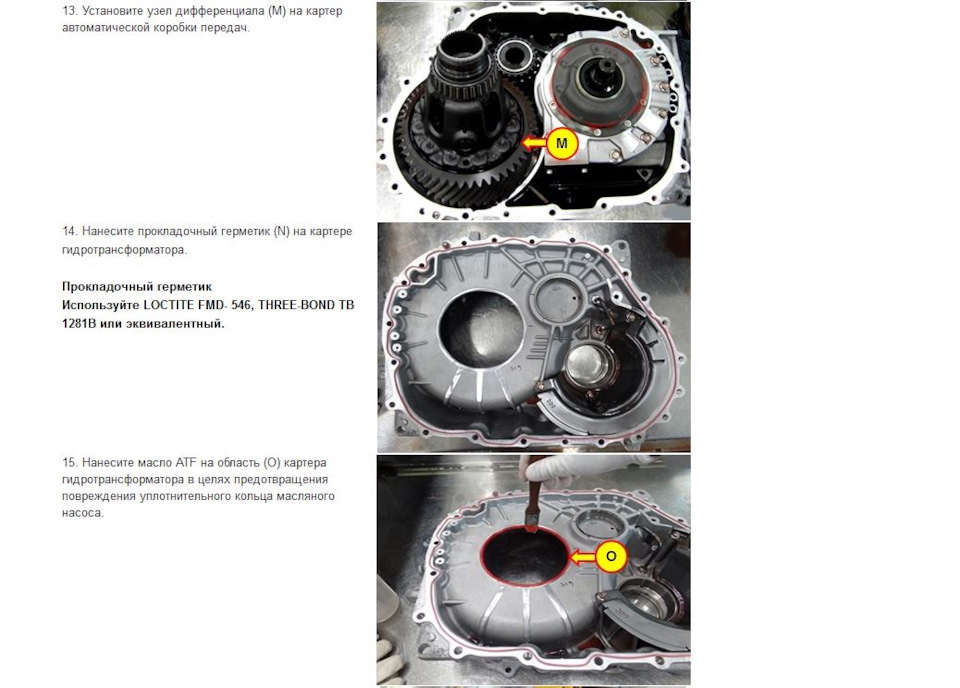 13. Установите узел дифференциала (M) на картер автоматической коробки передач.

M

14. Нанесите прокладочный герметик (N) на картере гидротрансформатора.

**Прокладочный герметик**
**Используйте LOCTITE FMD- 546, THREE-BOND TB 1281B или эквивалентный.**

15. Нанесите масло ATF на область (O) картера гидротрансформатора в целях предотвращения повреждения уплотнительного кольца масляного насоса.

O