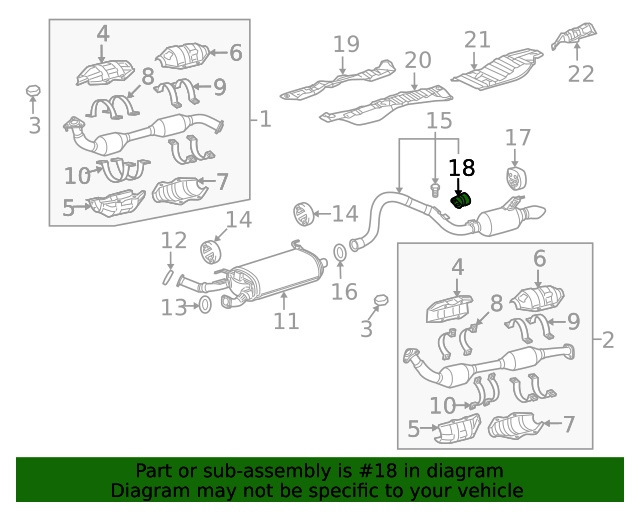 4
6
8
9
3
1
10
7
5
19
20
21
22
15
17
18
14
14
12
16
13
11
3
4
6
8
9
2
10
5
7

Part or sub-assembly is #18 in diagram
Diagram may not be specific to your vehicle