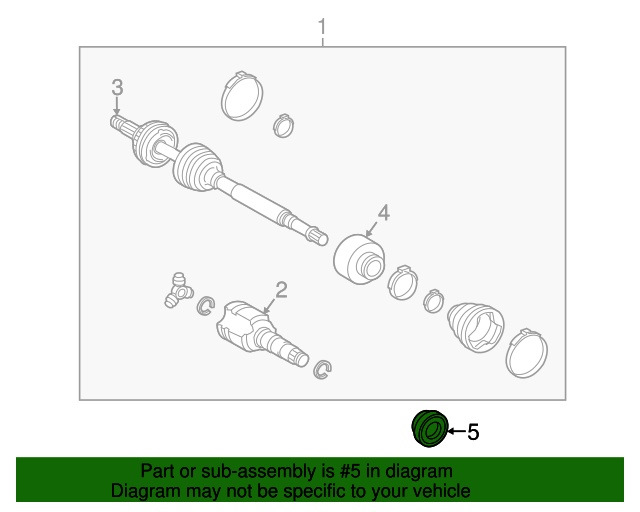 1
3
4
2
5
Part or sub-assembly is #5 in diagram
Diagram may not be specific to your vehicle