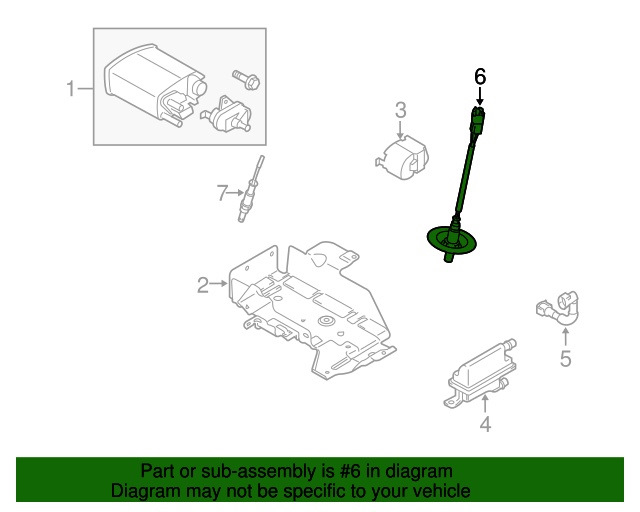 1
6
3
7
2
5
4

Part or sub-assembly is #6 in diagram
Diagram may not be specific to your vehicle