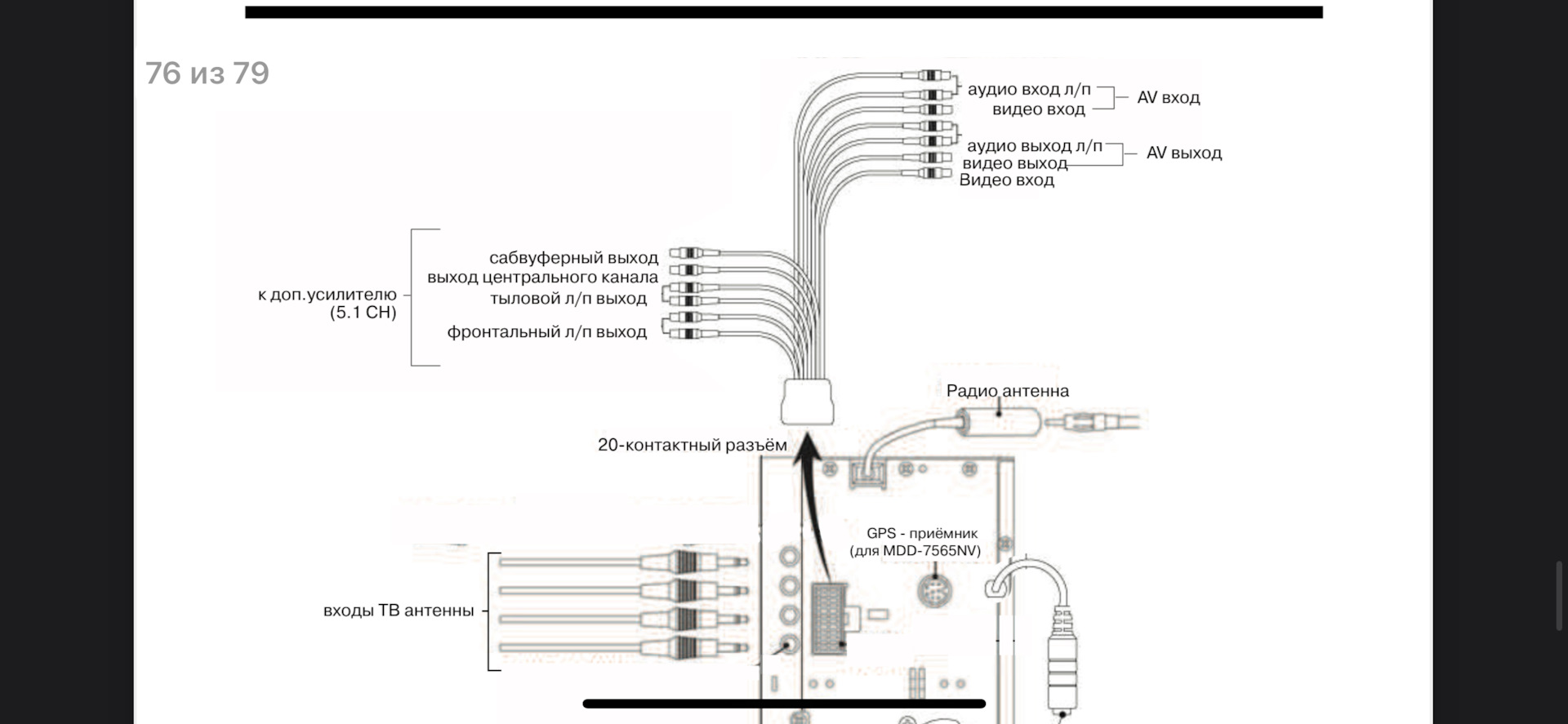 76 из 79

аудио вход л/п
видео вход
AV вход

аудио выход л/п
видео выход
AV выход
Видео вход

к доп.усилителю (5.1 CH)
сабвуферный выход
выход центрального канала
тыловой л/п выход
фронтальный л/п выход

Радио антенна

20-контактный разъём

GPS - приёмник (для MDD-7565NV)

входы ТВ антенны