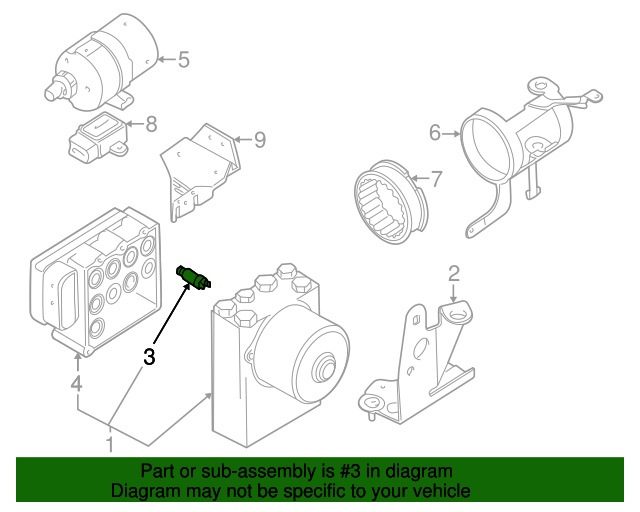 5
8
9
6
7
2
3
4
1

Part or sub-assembly is #3 in diagram
Diagram may not be specific to your vehicle