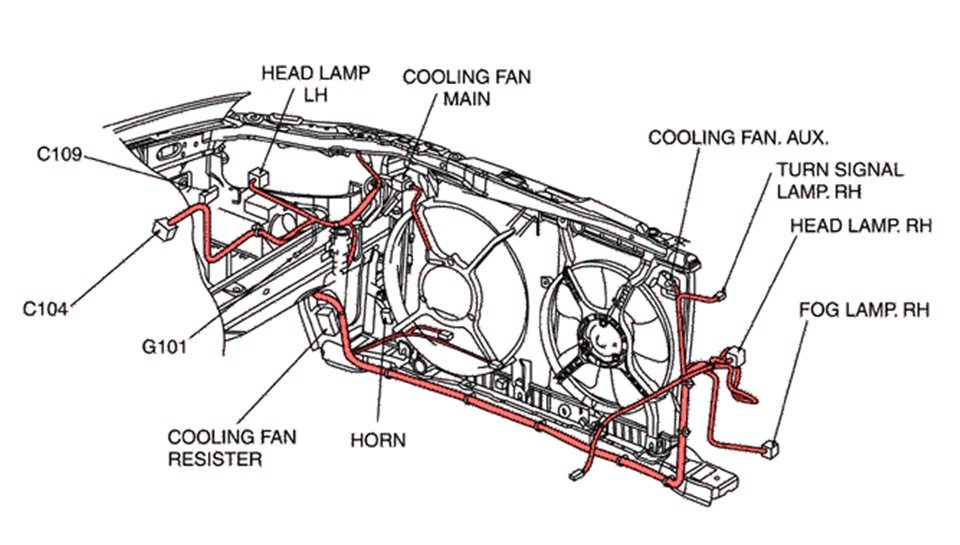 HEAD LAMP
LH

COOLING FAN
MAIN

COOLING FAN. AUX.

TURN SIGNAL
LAMP. RH

HEAD LAMP. RH

FOG LAMP. RH

C109

C104

G101

COOLING FAN
RESISTER

HORN