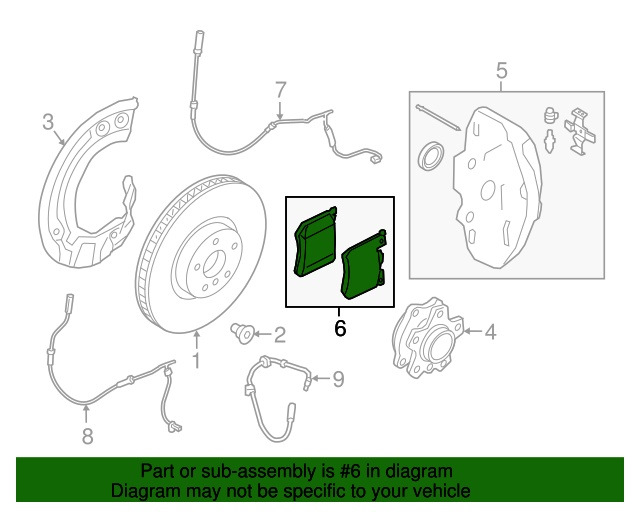 7
5
3
6
2
4
1
9
8
Part or sub-assembly is #6 in diagram
Diagram may not be specific to your vehicle