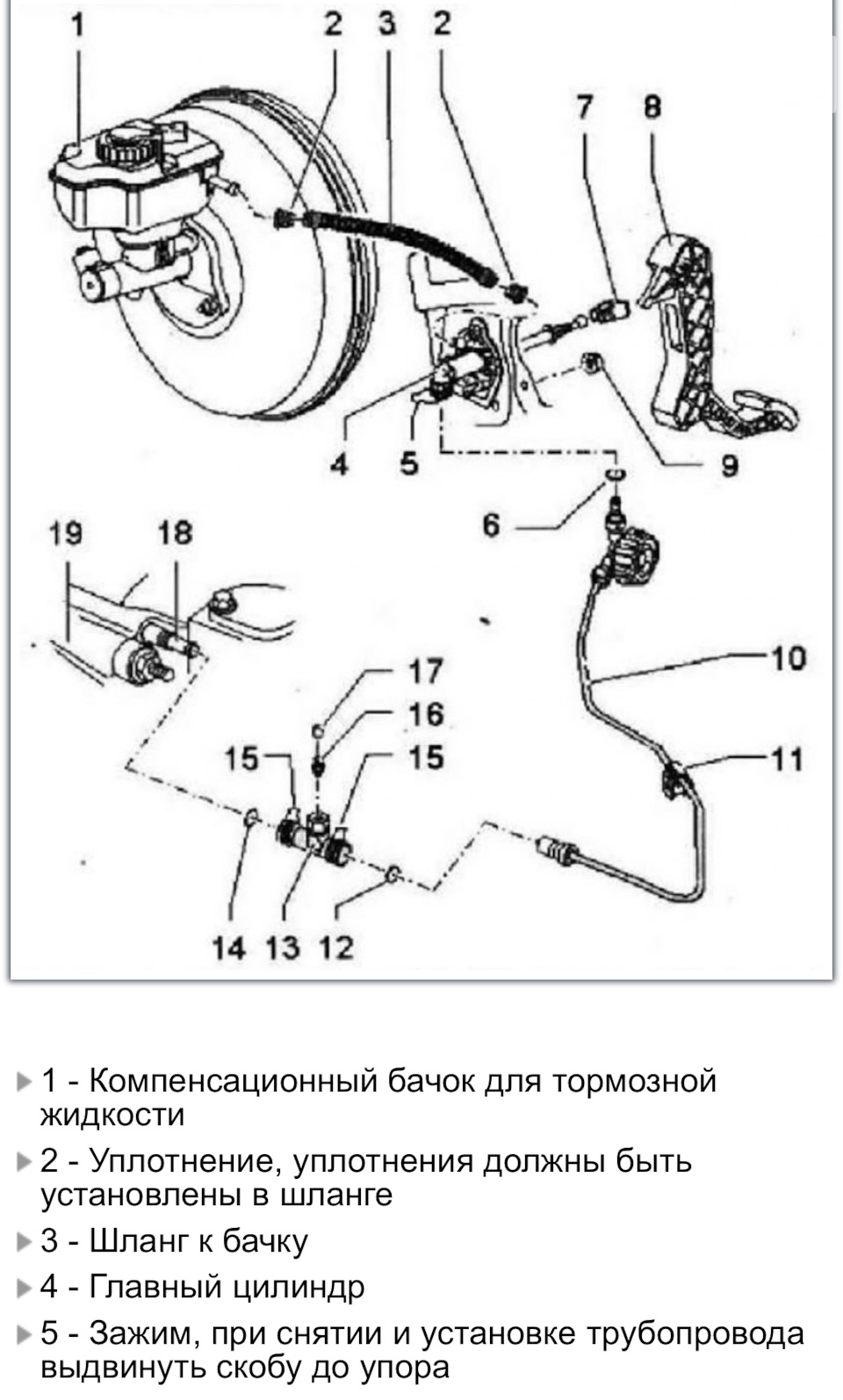 1 2 3 2

7 8

4 5 9

6

19 18

10

17

16

15 15

11

14 13 12

1 - Компенсационный бачок для тормозной жидкости

2 - Уплотнение, уплотнения должны быть установлены в шланге

3 - Шланг к бачку

4 - Главный цилиндр

5 - Зажим, при снятии и установке трубопровода выдвинуть скобу до упора