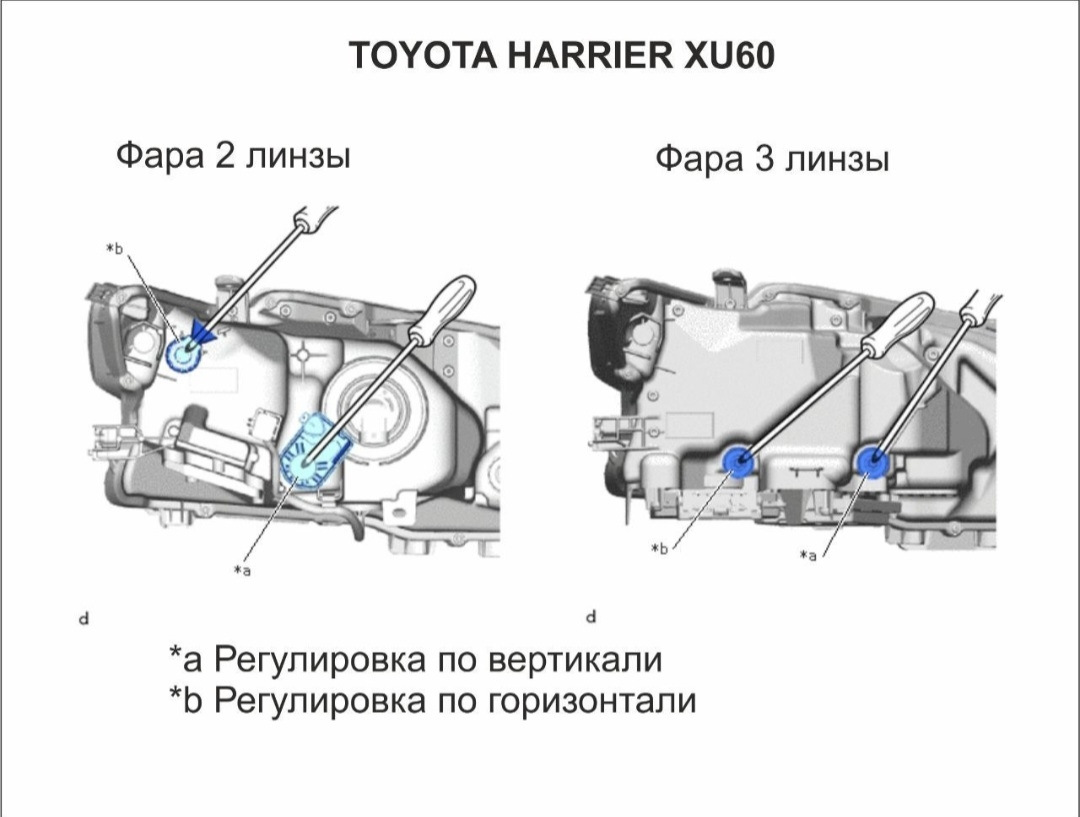 TOYOTA HARRIER XU60

Фара 2 линзы

*b

*a

d

Фара 3 линзы

*b

*a

d

*a Регулировка по вертикали
*b Регулировка по горизонтали