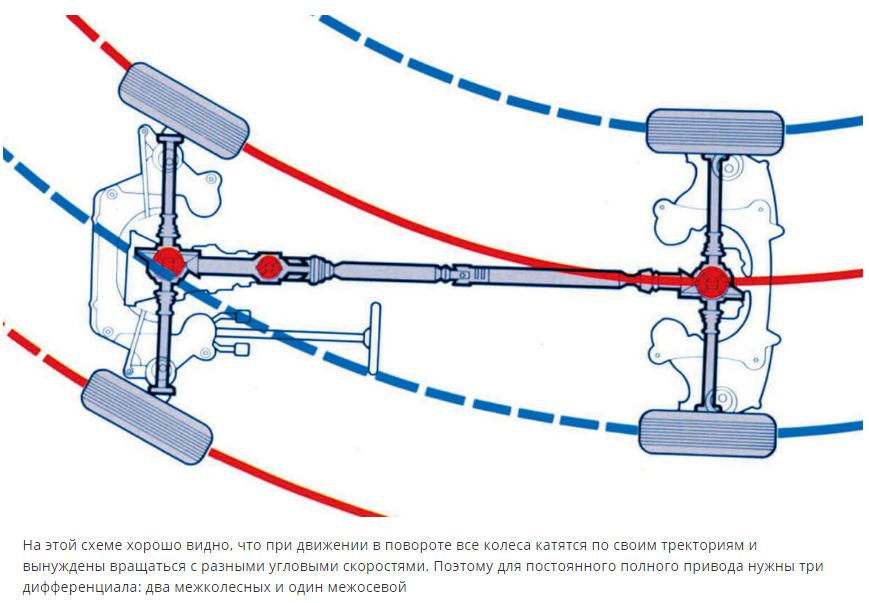 На этой схеме хорошо видно, что при движении в повороте все колеса катятся по своим тректориям и вынуждены вращаться с разными угловыми скоростями. Поэтому для постоянного полного привода нужны три дифференциала: два межколесных и один межосевой