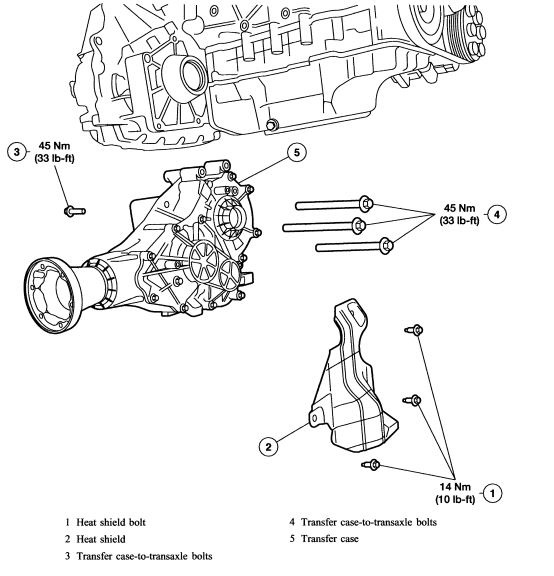 3 45 Nm
(33 lb-ft)

5

45 Nm
(33 lb-ft) 4

2

14 Nm
(10 lb-ft) 1

1 Heat shield bolt
2 Heat shield
3 Transfer case-to-transaxle bolts

4 Transfer case-to-transaxle bolts
5 Transfer case