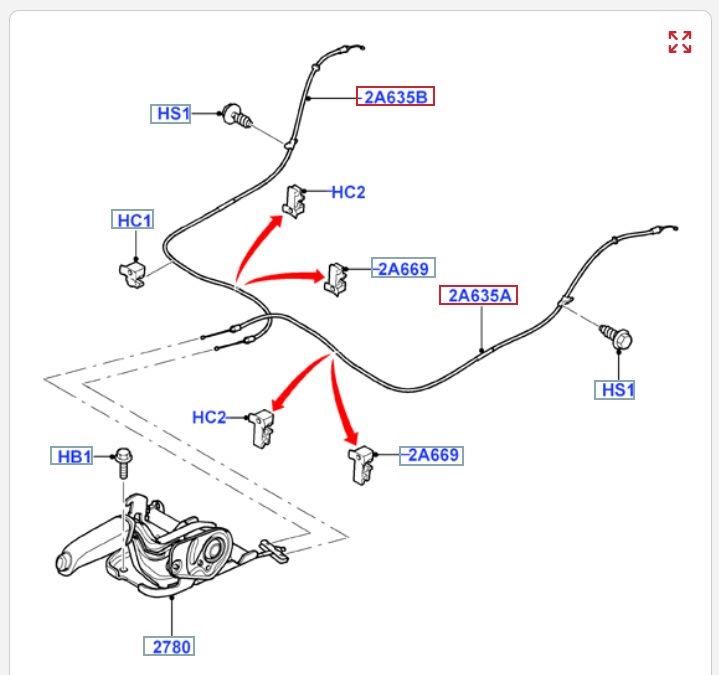 2A635B
HS1
HC2
HC1
2A669
2A635A
HS1
HC2
2A669
HB1
2780