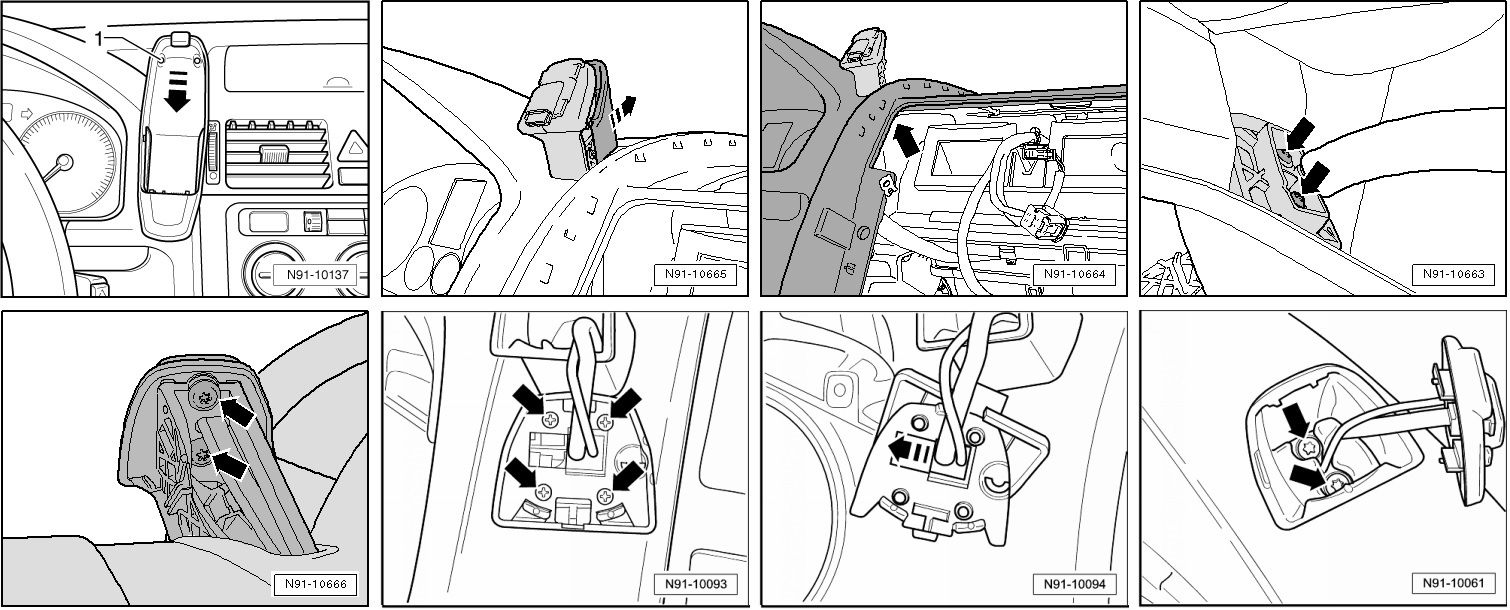 1

N91-10137

N91-10665

N91-10664

N91-10663

N91-10666

N91-10093

N91-10094

N91-10061