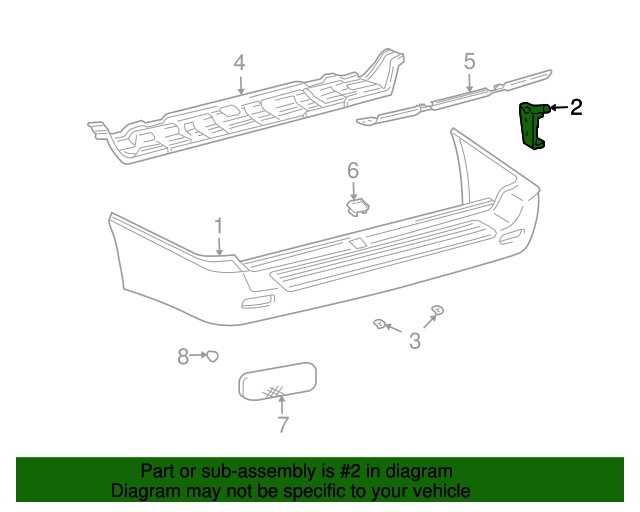 4
5
2
6
1
3
8
7

Part or sub-assembly is #2 in diagram
Diagram may not be specific to your vehicle