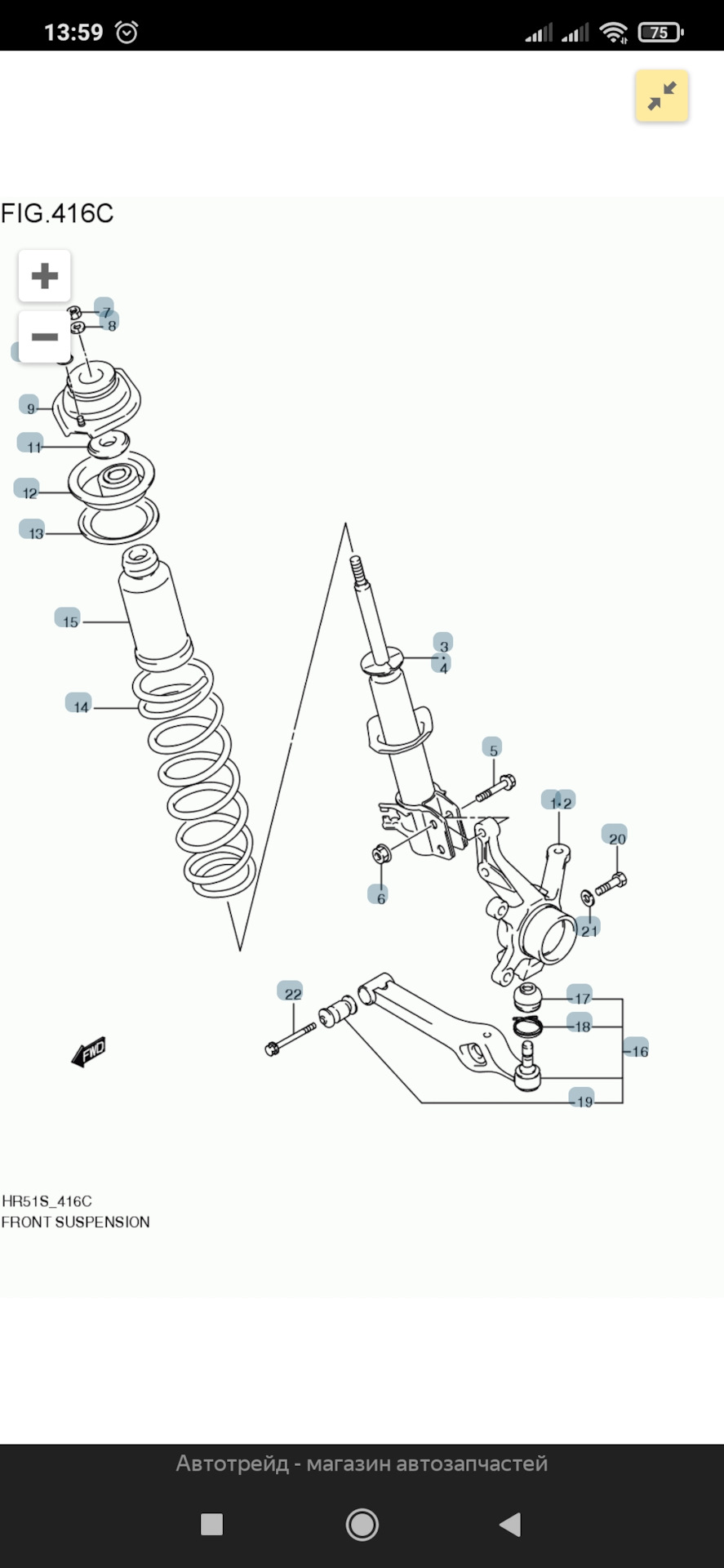 13:59

75

FIG.416C

+

−

7

8

9

11

12

13

15

14

3

4

5

1·2

20

6

21

22

17

18

16

19

FWD

HR51S_416C
FRONT SUSPENSION

Автотрейд - магазин автозапчастей