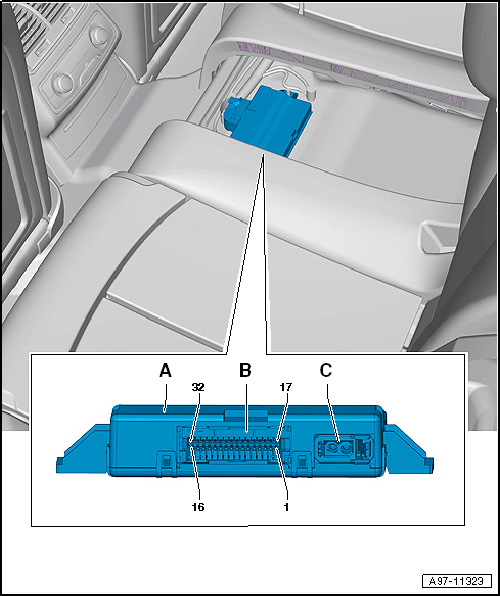 A
B
C
32
17
16
1
A97-11323