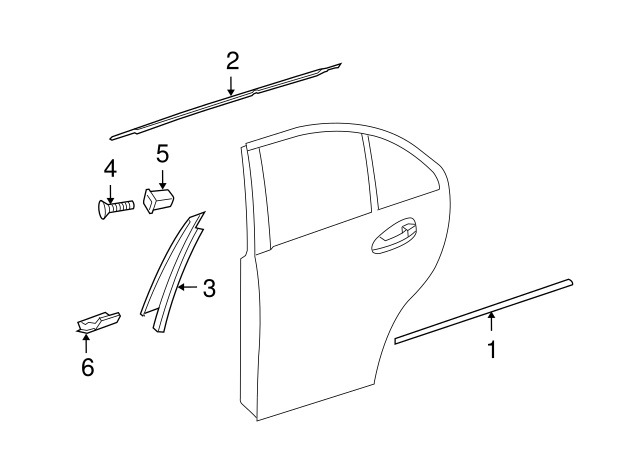 2
4
5
3
6
1