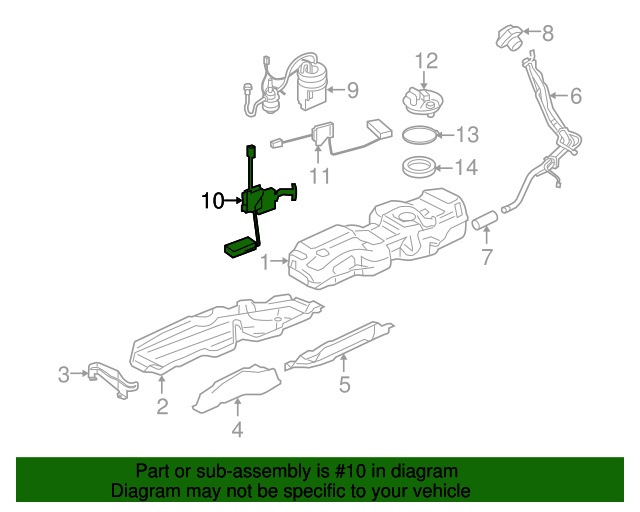 8
12
9
6
13
11
14
10
1
7
3
2
5
4

Part or sub-assembly is #10 in diagram
Diagram may not be specific to your vehicle