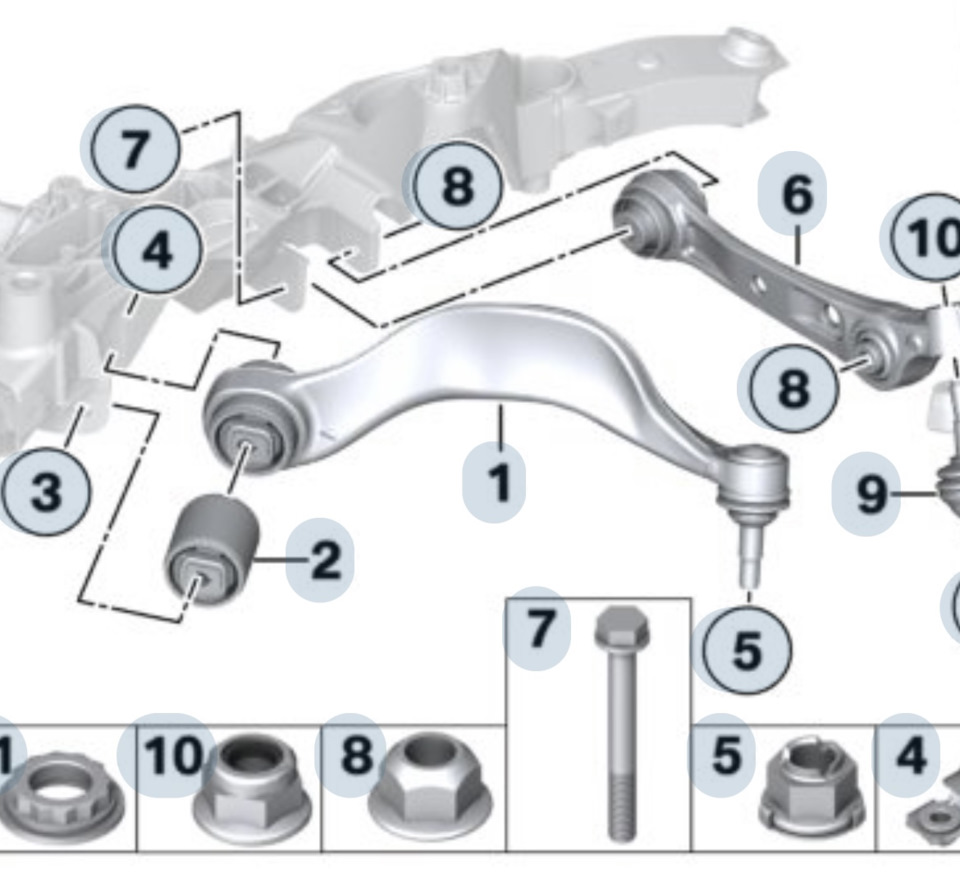 7
8
6
10
4
8
3
1
9
2
5
7
1
10
8
5
4