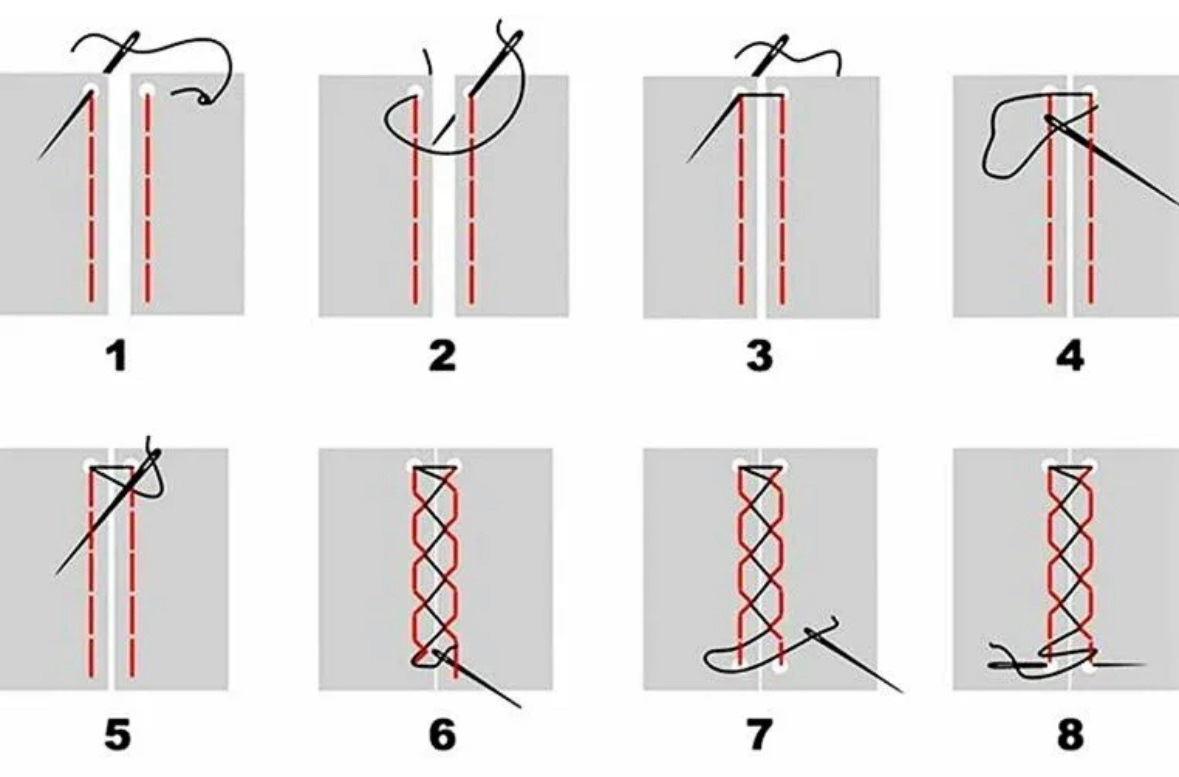 1 2 3 4

5 6 7 8