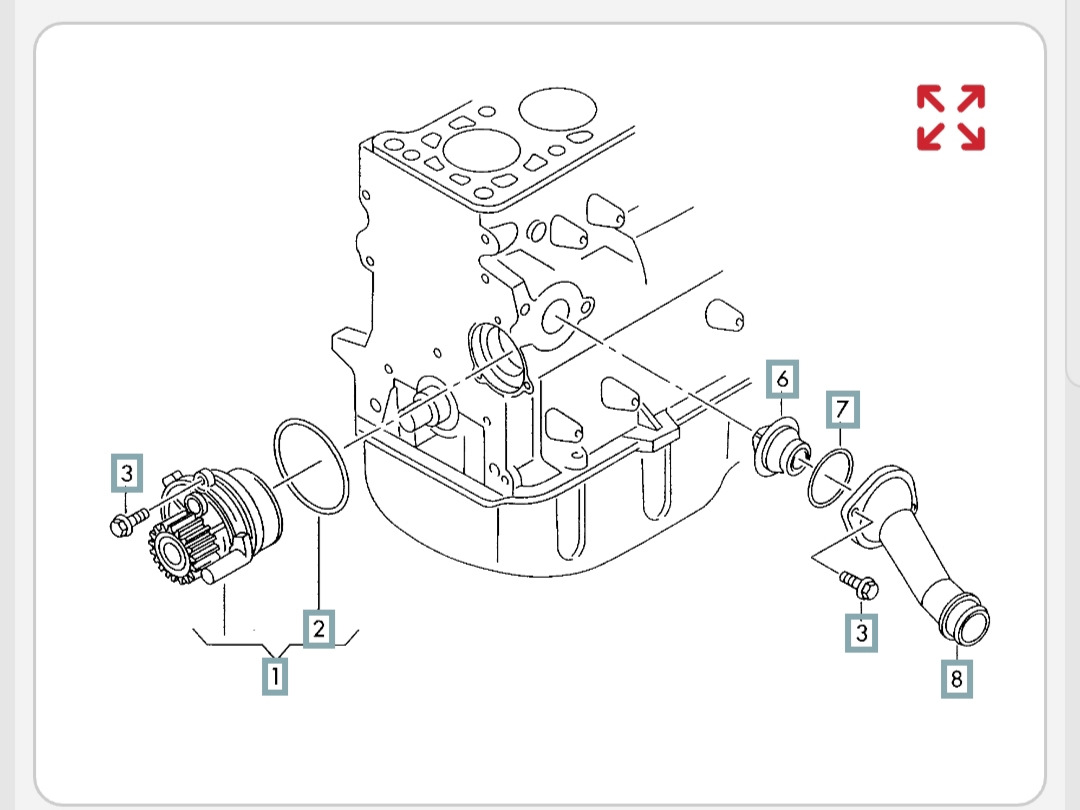 6
7
3
2
1
3
8