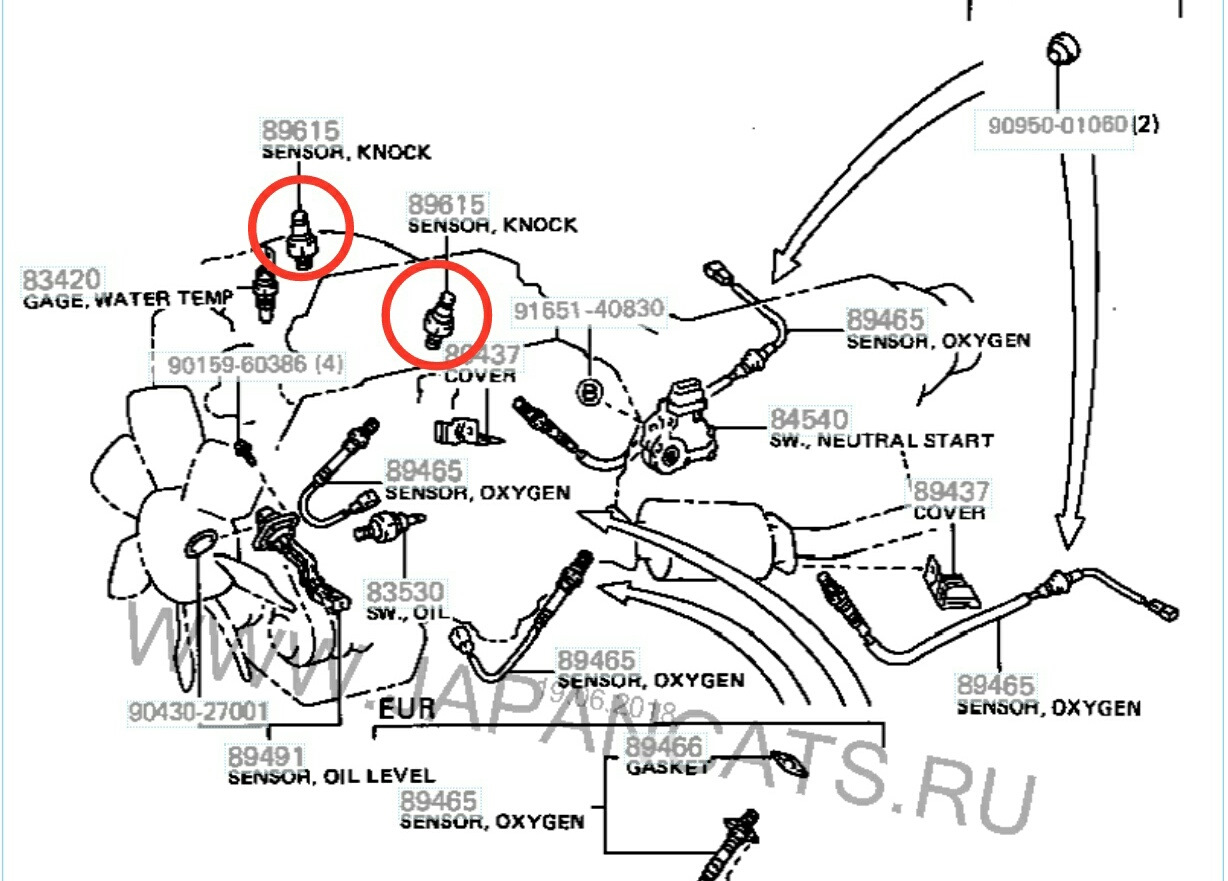 90950-01060 (2)

89615
SENSOR, KNOCK

89615
SENSOR, KNOCK

83420
GAGE, WATER TEMP

91651-40830

89465
SENSOR, OXYGEN

90159-60386 (4)

89437
COVER

B

84540
SW., NEUTRAL START

89465
SENSOR, OXYGEN

89437
COVER

83530
SW., OIL

89465
SENSOR, OXYGEN

89465
SENSOR, OXYGEN

90430-27001

EUR

89491
SENSOR, OIL LEVEL

89466
GASKET

89465
SENSOR, OXYGEN

WWW.JAPANCATS.RU

19.06.2018