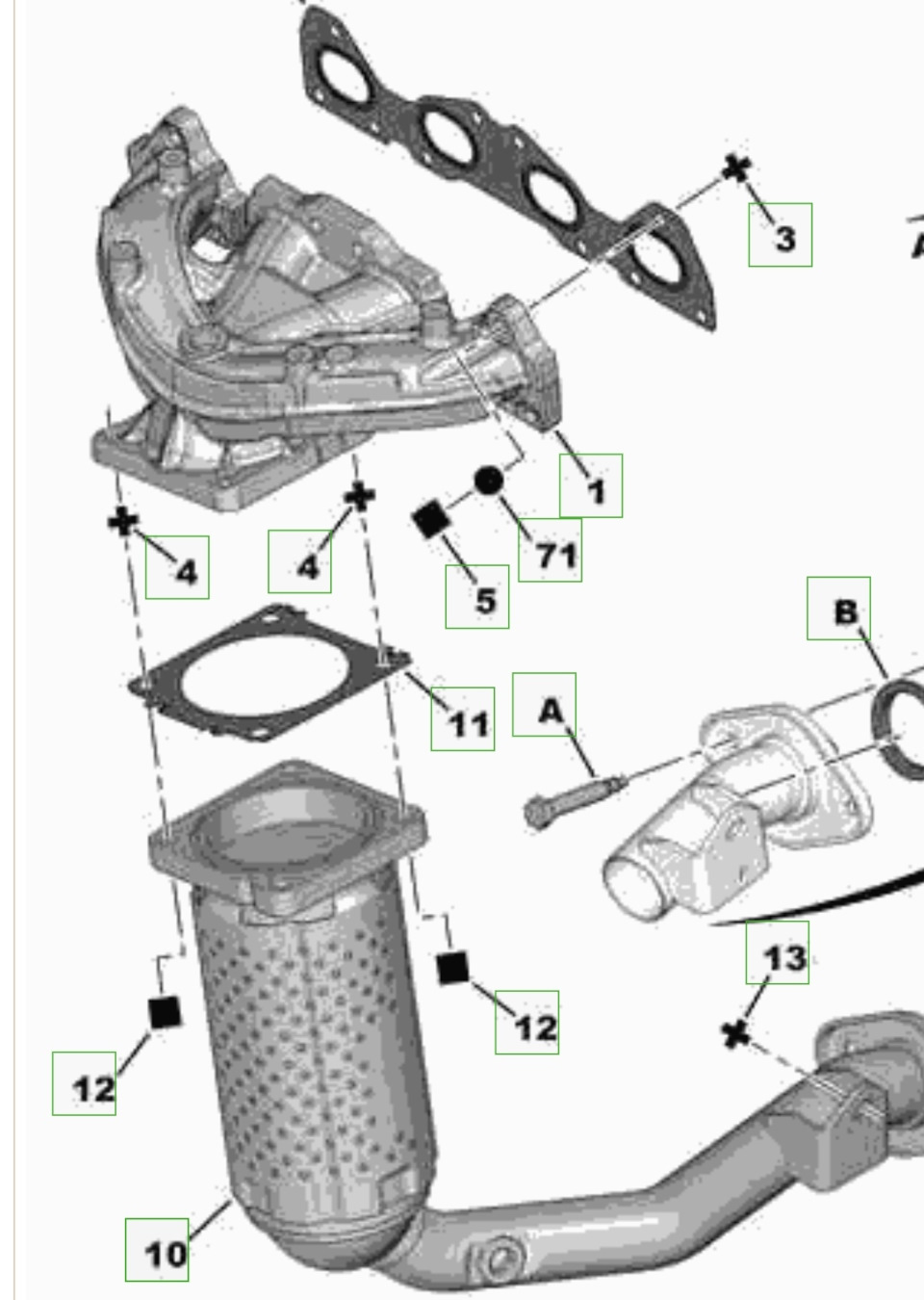 3
1
71
5
4
4
B
11
A
13
12
12
10