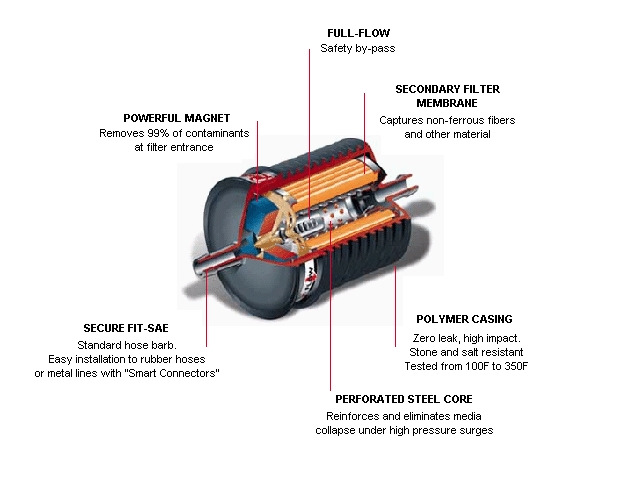 FULL-FLOW
Safety by-pass

SECONDARY FILTER MEMBRANE
Captures non-ferrous fibers and other material

POWERFUL MAGNET
Removes 99% of contaminants at filter entrance

SECURE FIT-SAE
Standard hose barb. Easy installation to rubber hoses or metal lines with "Smart Connectors"

POLYMER CASING
Zero leak, high impact. Stone and salt resistant Tested from 100F to 350F

PERFORATED STEEL CORE
Reinforces and eliminates media collapse under high pressure surges