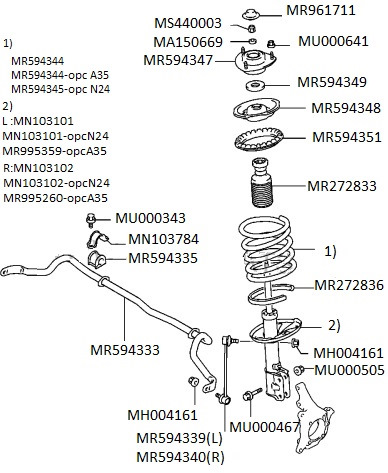 1)
MR594344
MR594344-opc A35
MR594345-opc N24
2)
L :MN103101
MN103101-opcN24
MR995359-opcA35
R:MN103102
MN103102-opcN24
MR995260-opcA35

MR961711
MS440003
MA150669
MU000641
MR594347
MR594349
MR594348
MR594351
MR272833
MU000343
MN103784
MR594335
1)
MR272836
2)
MR594333
MH004161
MU000505
MH004161
MU000467
MR594339(L)
MR594340(R)