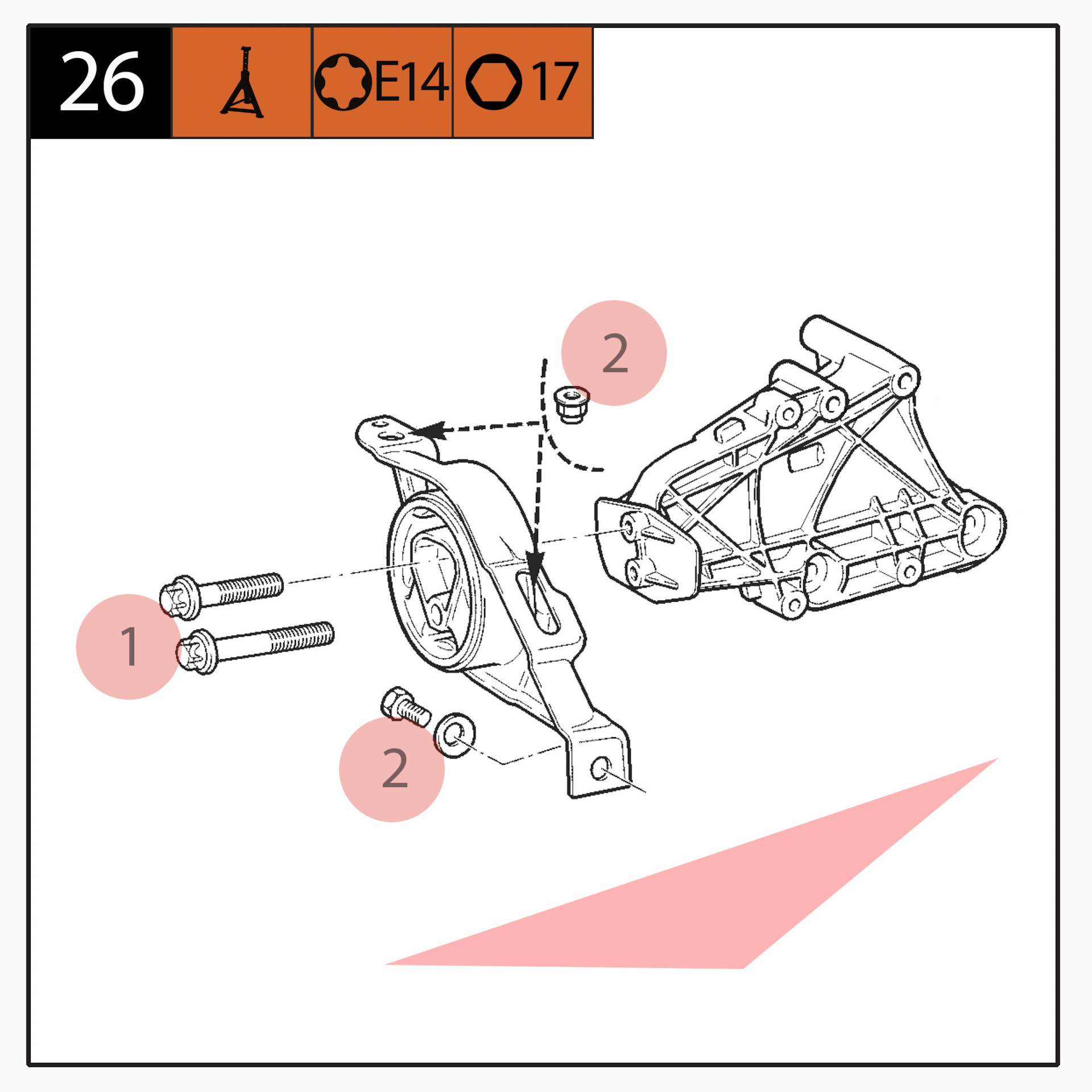 26

E14 17

2

1

2