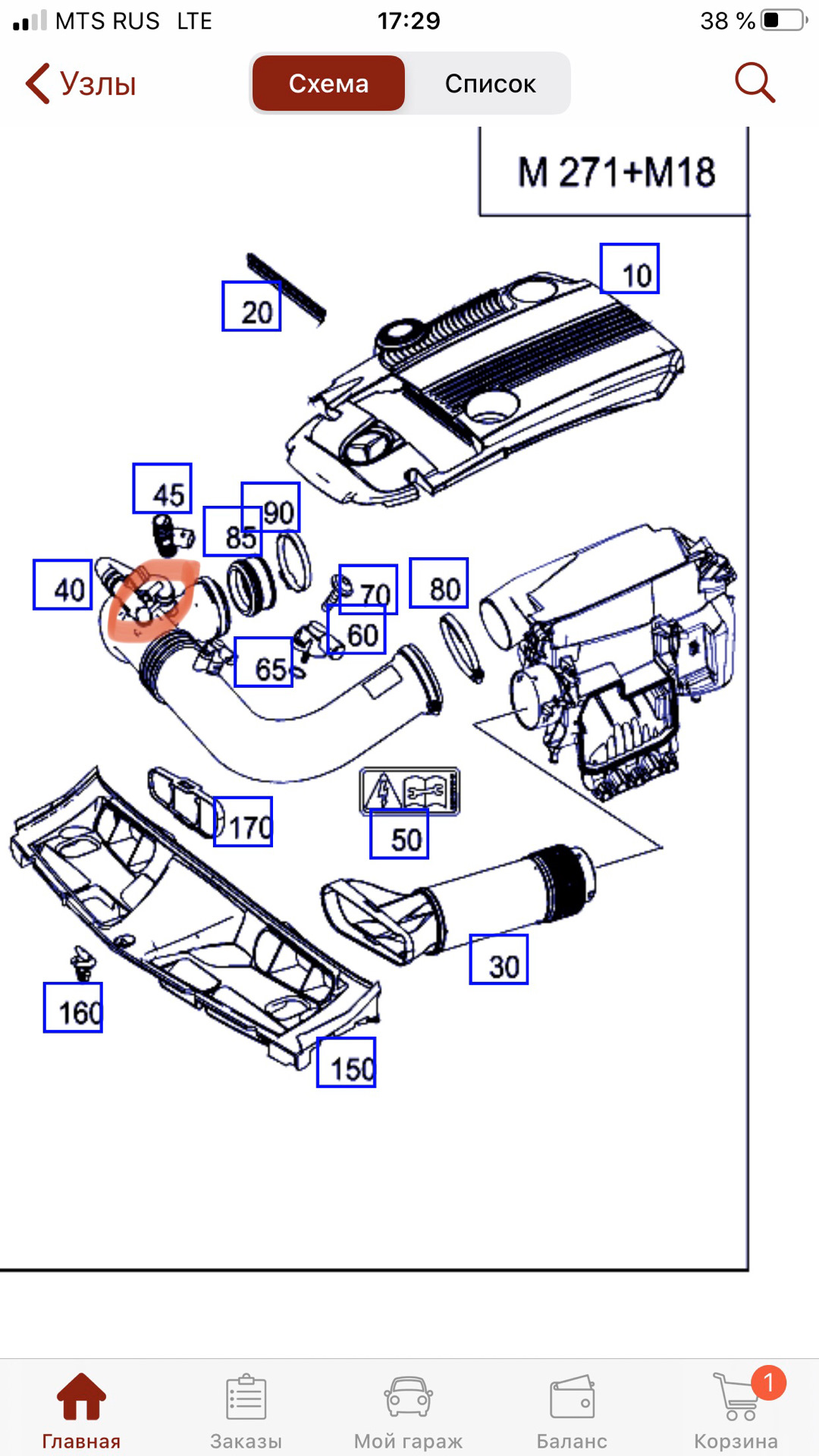 MTS RUS LTE 17:29 38 %

Узлы

Схема

Список

M 271+M18

10

20

45

90

85

40

70

80

60

65

170

50

30

160

150

Главная

Заказы

Мой гараж

Баланс

1

Корзина