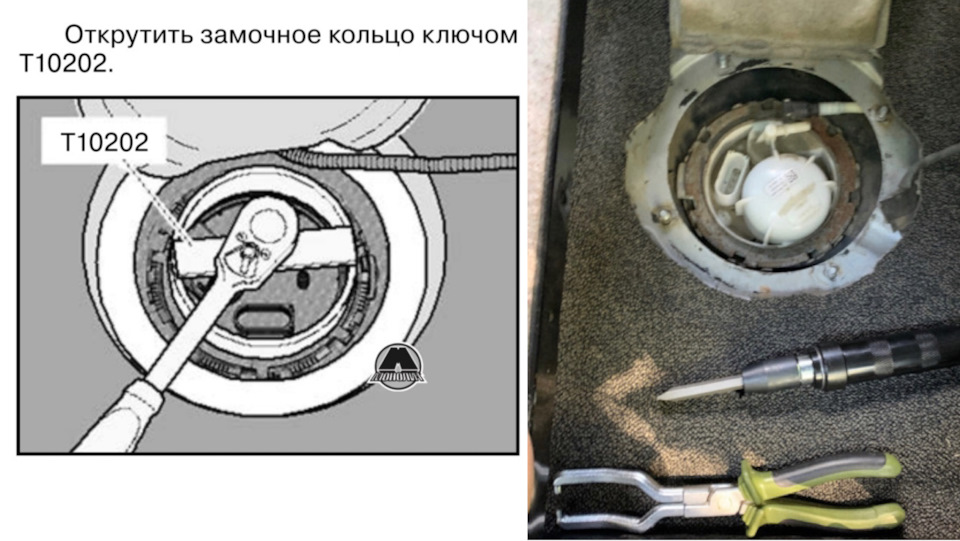 Открутить замочное кольцо ключом T10202.

T10202