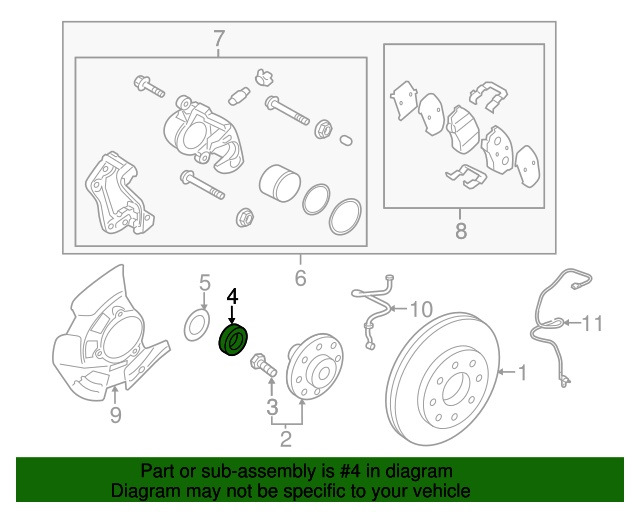 7

8

6

5

4

10

11

1

9

3

2

Part or sub-assembly is #4 in diagram
Diagram may not be specific to your vehicle