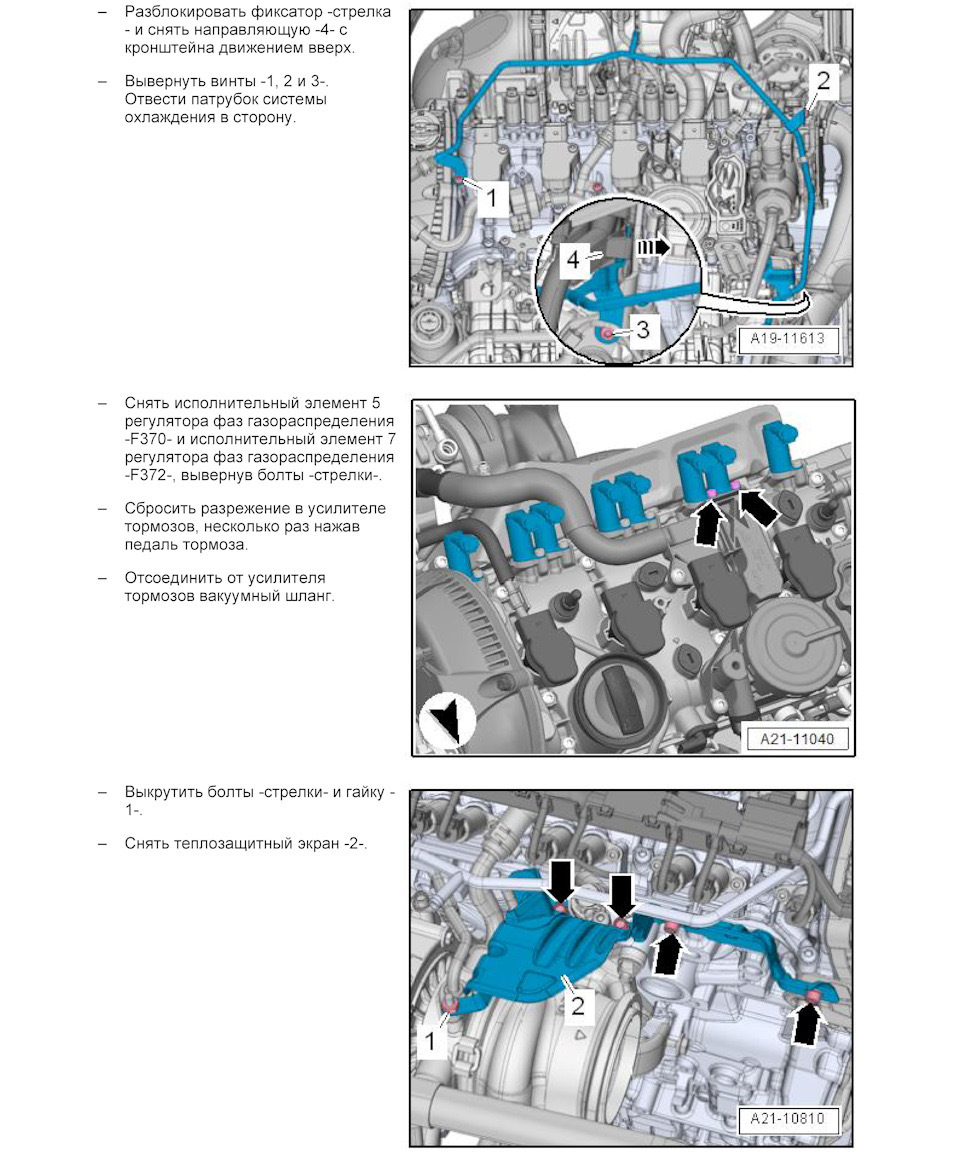 – Разблокировать фиксатор -стрелка - и снять направляющую -4- с кронштейна движением вверх.

– Вывернуть винты -1, 2 и 3-. Отвести патрубок системы охлаждения в сторону.

2
1
4
3
A19-11613

– Снять исполнительный элемент 5 регулятора фаз газораспределения -F370- и исполнительный элемент 7 регулятора фаз газораспределения -F372-, вывернув болты -стрелки-.

– Сбросить разрежение в усилителе тормозов, несколько раз нажав педаль тормоза.

– Отсоединить от усилителя тормозов вакуумный шланг.

A21-11040

– Выкрутить болты -стрелки- и гайку -1-.

– Снять теплозащитный экран -2-.

2
1
A21-10810