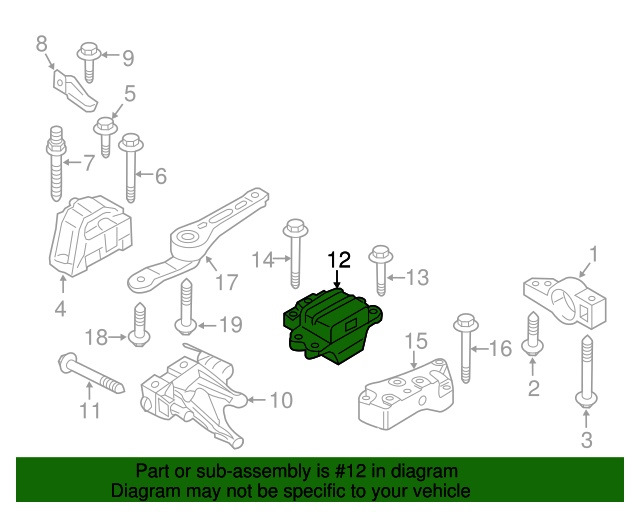 8
9
5
7
6
4
17
14
12
13
1
18
19
15
16
2
11
10
3

Part or sub-assembly is #12 in diagram
Diagram may not be specific to your vehicle