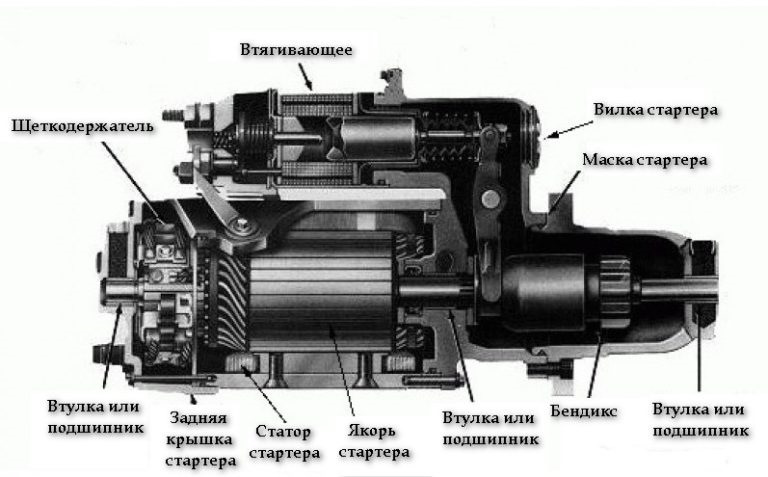 Втягивающее

Щеткодержатель

Вилка стартера

Маска стартера

Втулка или подшипник

Задняя крышка стартера

Статор стартера

Якорь стартера

Втулка или подшипник

Бендикс

Втулка или подшипник