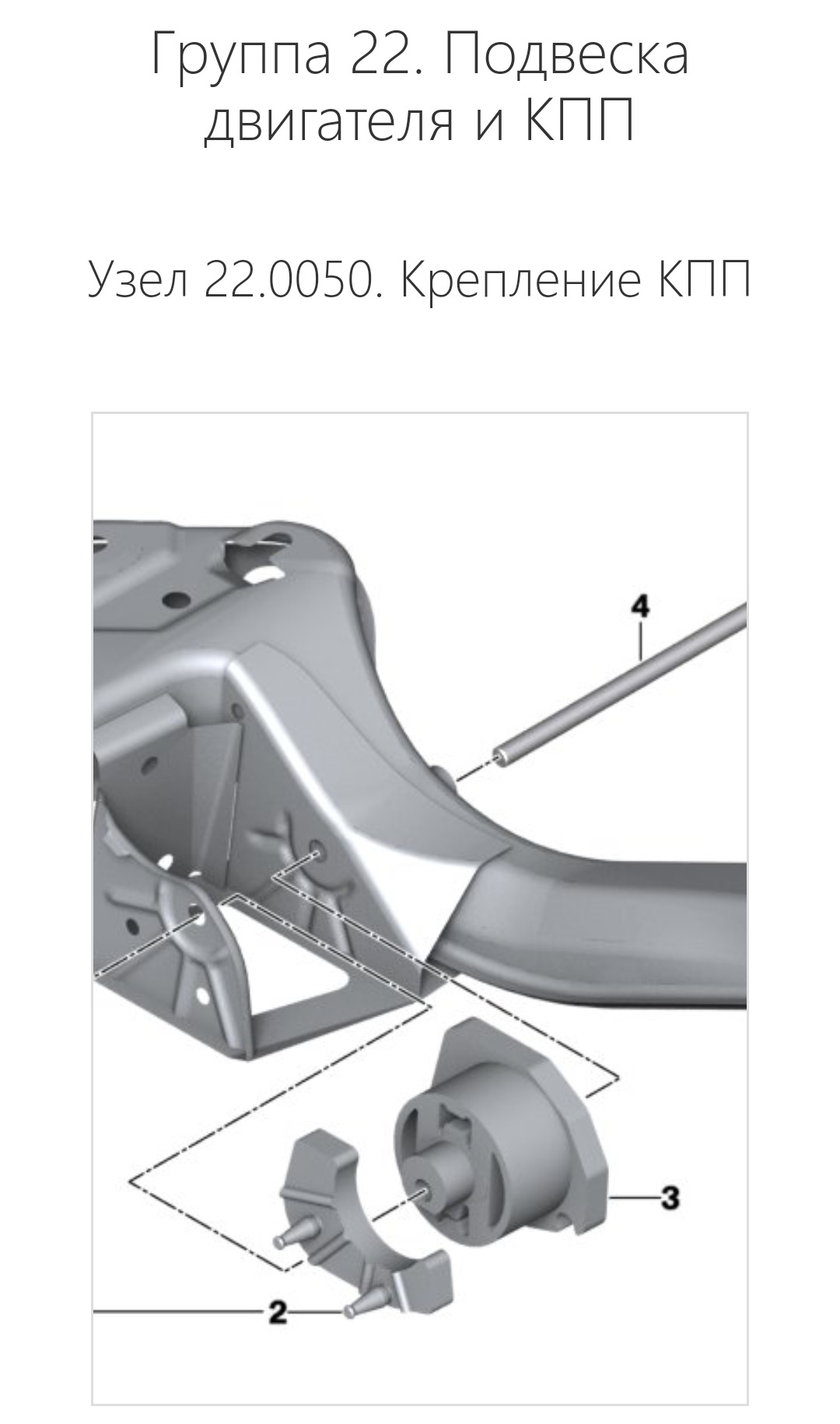 Группа 22. Подвеска двигателя и КПП

Узел 22.0050. Крепление КПП

4

3

2