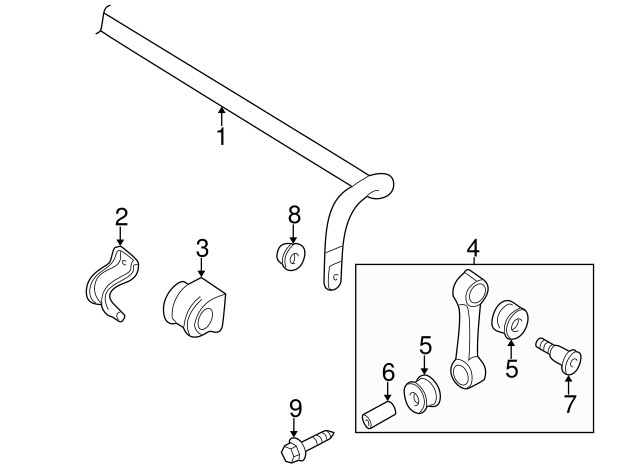 1
2
3
8
4
5
5
6
7
9