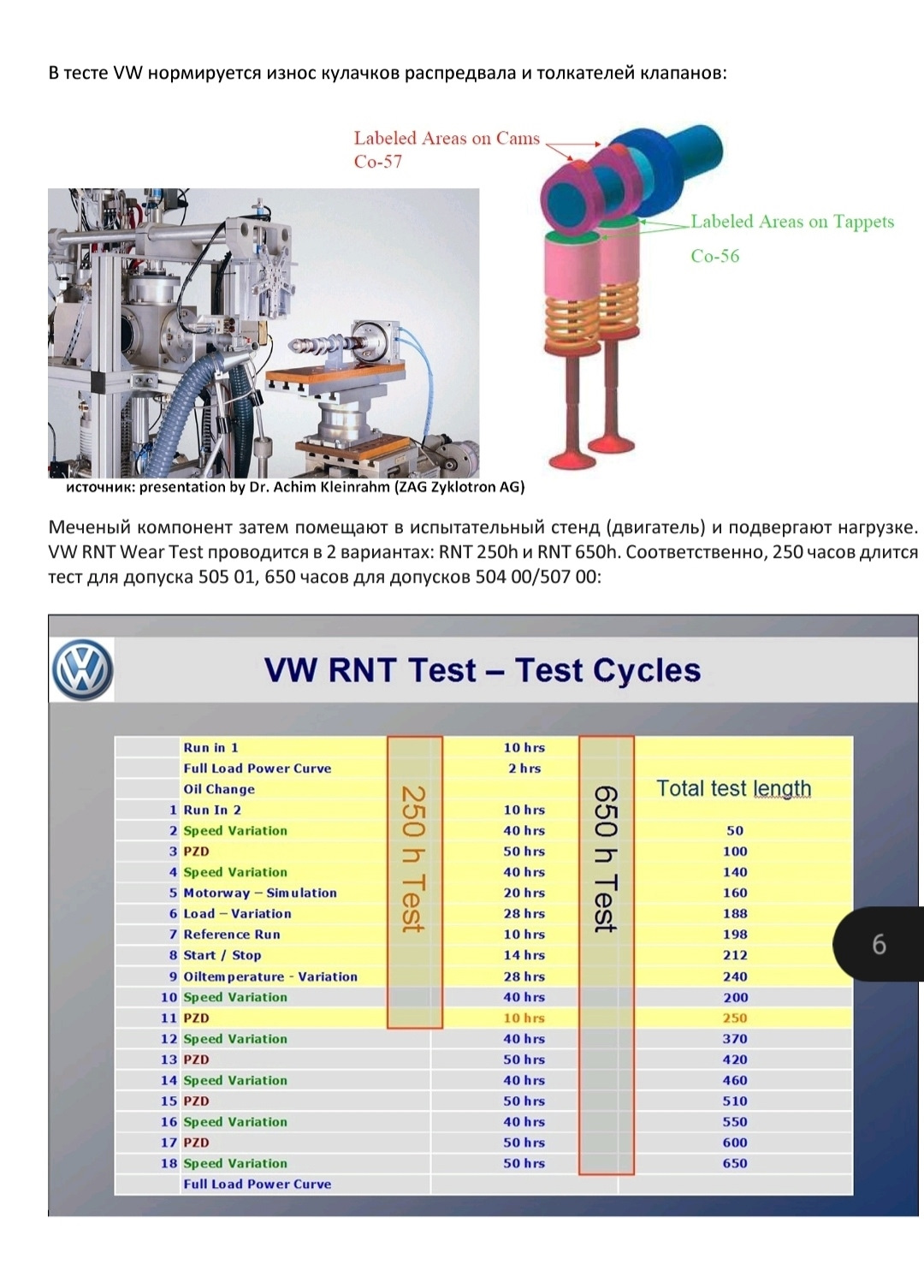 В тесте VW нормируется износ кулачков распредвала и толкателей клапанов:

Labeled Areas on Cams
Co-57

Labeled Areas on Tappets
Co-56

источник: presentation by Dr. Achim Kleinrahm (ZAG Zyklotron AG)

Меченый компонент затем помещают в испытательный стенд (двигатель) и подвергают нагрузке. VW RNT Wear Test проводится в 2 вариантах: RNT 250h и RNT 650h. Соответственно, 250 часов длится тест для допуска 505 01, 650 часов для допусков 504 00/507 00:

VW RNT Test – Test Cycles

250 h Test

650 h Test

| | | | Total test length |
|---|---|---|---|
| | Run in 1 | 10 hrs | |
| | Full Load Power Curve | 2 hrs | |
| | Oil Change | | |
| 1 | Run In 2 | 10 hrs | |
| 2 | Speed Variation | 40 hrs | 50 |
| 3 | PZD | 50 hrs | 100 |
| 4 | Speed Variation | 40 hrs | 140 |
| 5 | Motorway – Simulation | 20 hrs | 160 |
| 6 | Load – Variation | 28 hrs | 188 |
| 7 | Reference Run | 10 hrs | 198 |
| 8 | Start / Stop | 14 hrs | 212 |
| 9 | Oiltemperature - Variation | 28 hrs | 240 |
| 10 | Speed Variation | 40 hrs | 200 |
| 11 | PZD | 10 hrs | 250 |
| 12 | Speed Variation | 40 hrs | 370 |
| 13 | PZD | 50 hrs | 420 |
| 14 | Speed Variation | 40 hrs | 460 |
| 15 | PZD | 50 hrs | 510 |
| 16 | Speed Variation | 40 hrs | 550 |
| 17 | PZD | 50 hrs | 600 |
| 18 | Speed Variation | 50 hrs | 650 |
| | Full Load Power Curve | | |

6