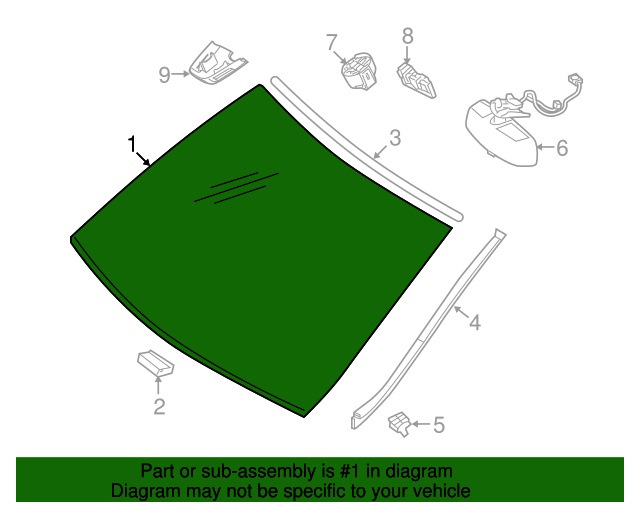 9
7
8
1
3
6
4
2
5

Part or sub-assembly is #1 in diagram
Diagram may not be specific to your vehicle