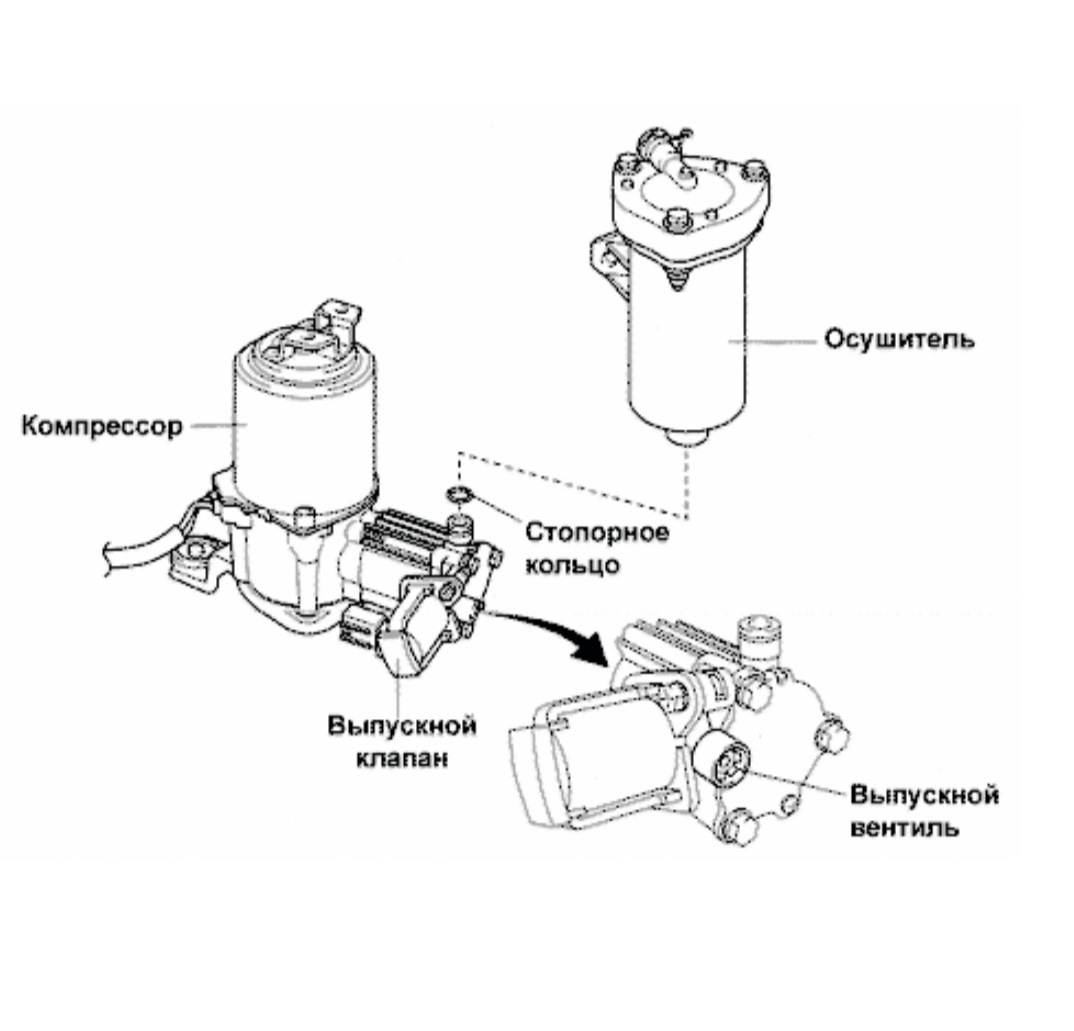 Осушитель

Компрессор

Стопорное кольцо

Выпускной клапан

Выпускной вентиль