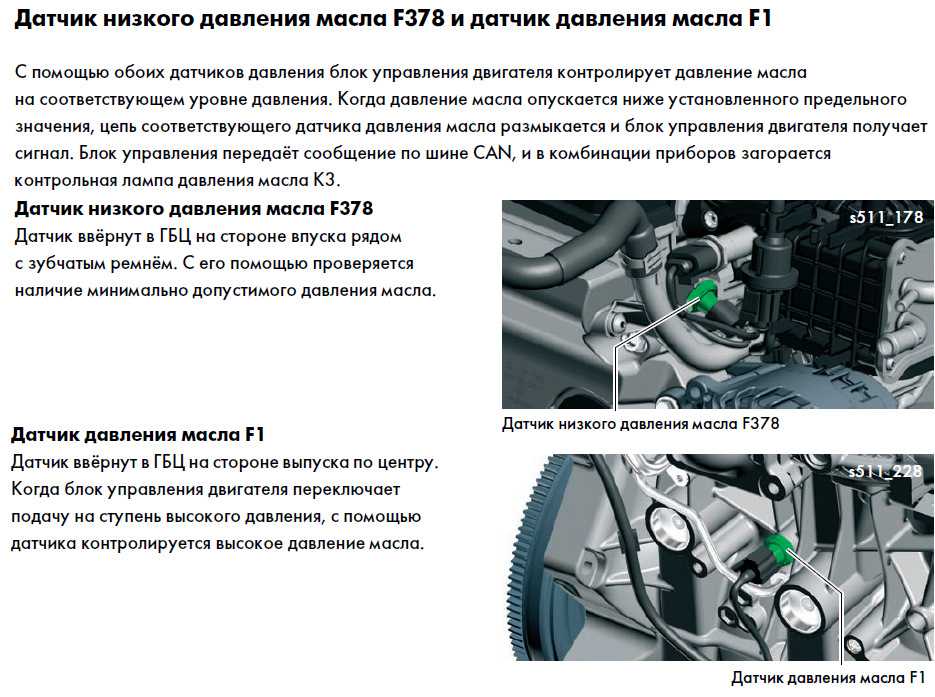 Датчик низкого давления масла F378 и датчик давления масла F1

С помощью обоих датчиков давления блок управления двигателя контролирует давление масла на соответствующем уровне давления. Когда давление масла опускается ниже установленного предельного значения, цепь соответствующего датчика давления масла размыкается и блок управления двигателя получает сигнал. Блок управления передаёт сообщение по шине CAN, и в комбинации приборов загорается контрольная лампа давления масла K3.

Датчик низкого давления масла F378
Датчик ввёрнут в ГБЦ на стороне впуска рядом с зубчатым ремнём. С его помощью проверяется наличие минимально допустимого давления масла.

s511_178

Датчик низкого давления масла F378

Датчик давления масла F1
Датчик ввёрнут в ГБЦ на стороне выпуска по центру. Когда блок управления двигателя переключает подачу на ступень высокого давления, с помощью датчика контролируется высокое давление масла.

s511_228

Датчик давления масла F1