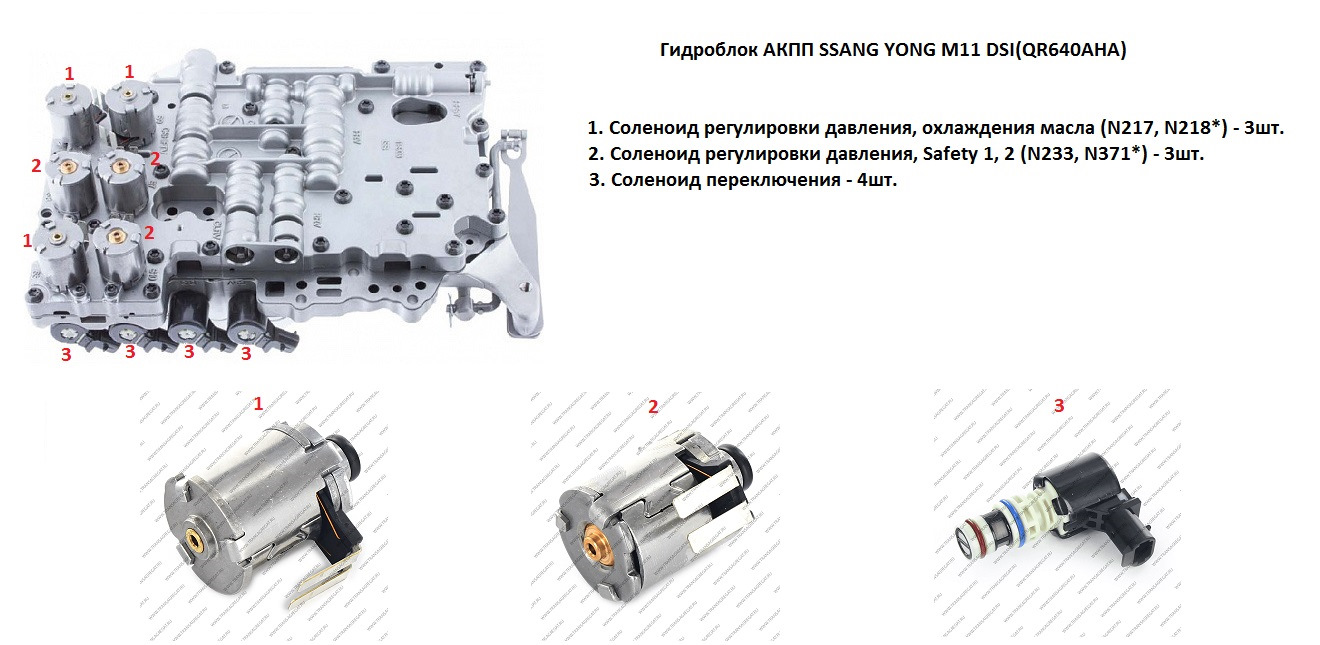 Гидроблок АКПП SSANG YONG M11 DSI(QR640AHA)

1. Соленоид регулировки давления, охлаждения масла (N217, N218*) - 3шт.
2. Соленоид регулировки давления, Safety 1, 2 (N233, N371*) - 3шт.
3. Соленоид переключения - 4шт.

1
1
2
2
1
2
3
3
3
3

1

2

3