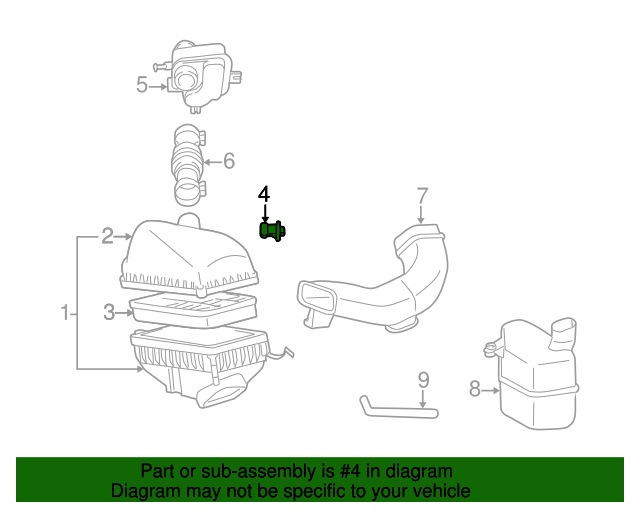 5
6
4
7
2
1
3
9
8

Part or sub-assembly is #4 in diagram
Diagram may not be specific to your vehicle