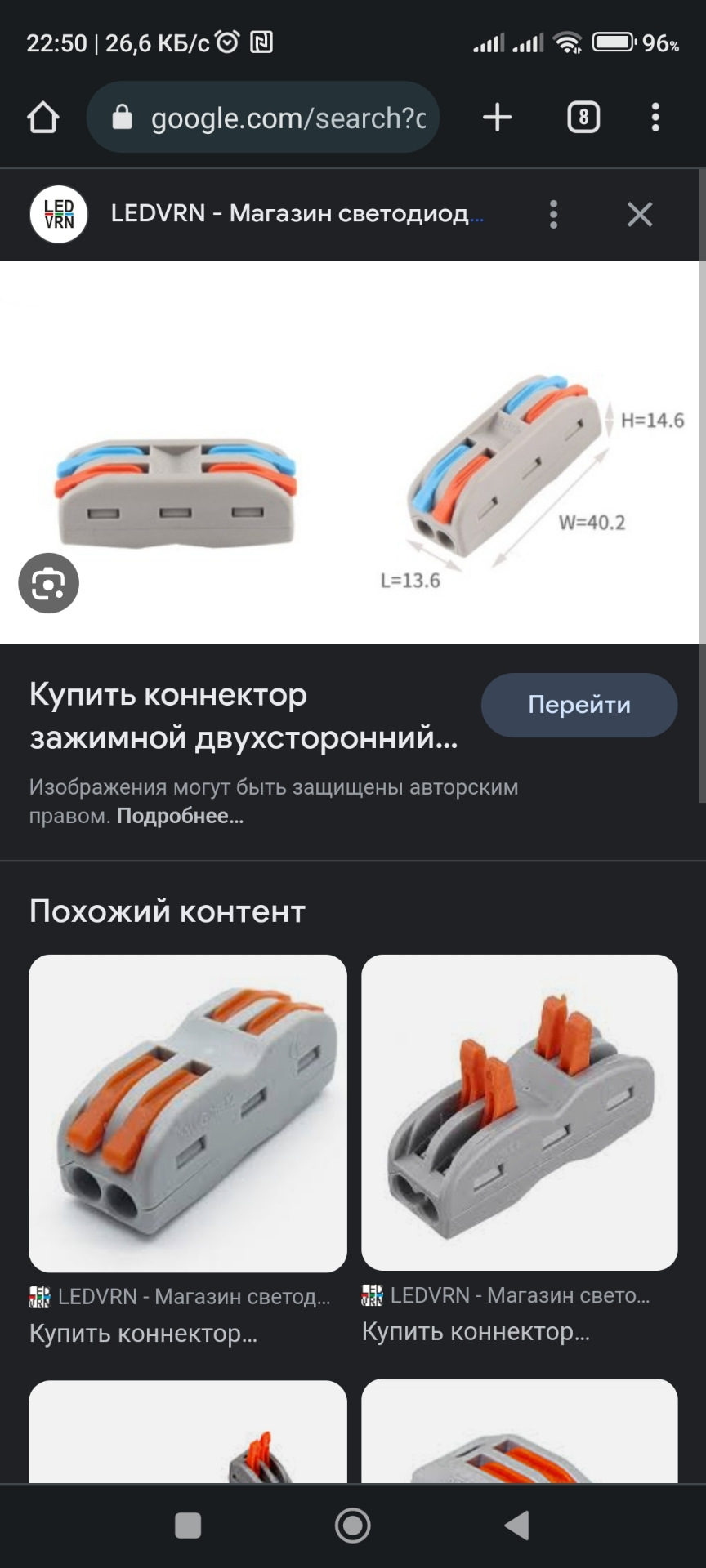 22:50 | 26,6 КБ/с 96%

google.com/search?c

8

LED VRN

LEDVRN - Магазин светодиод...

H=14.6

W=40.2

L=13.6

Купить коннектор зажимной двухсторонний...

Перейти

Изображения могут быть защищены авторским правом. Подробнее...

Похожий контент

LEDVRN - Магазин светод...
Купить коннектор...

LEDVRN - Магазин свето...
Купить коннектор...